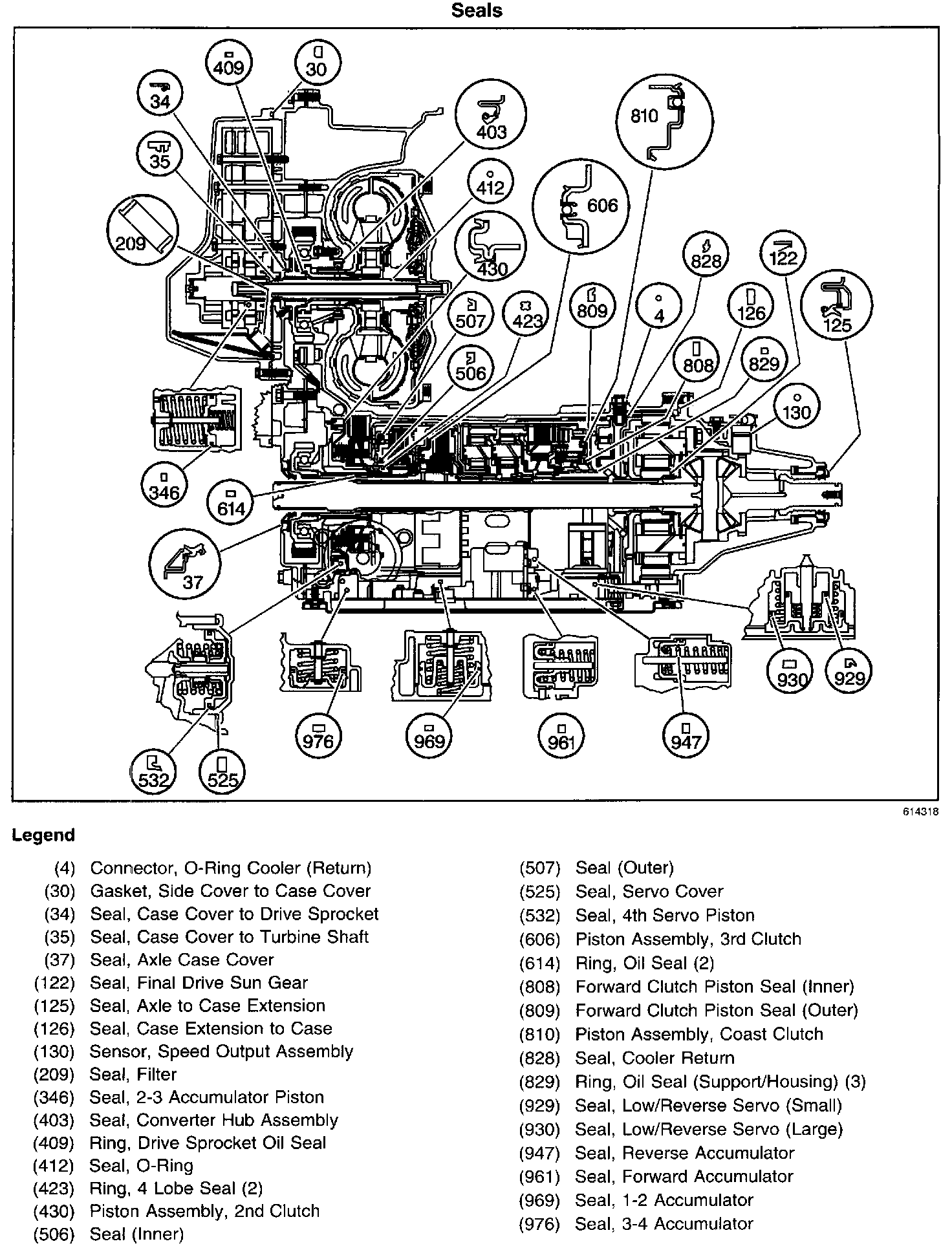 Seals

409
30
34
403
810
35
412
606
209
430
828
122
507
423
809
4
126
125
506
808
829
130
346
614
37
930
929
976
969
961
947
532
525

614318

Legend

(4) Connector, O-Ring Cooler (Return)
(30) Gasket, Side Cover to Case Cover
(34) Seal, Case Cover to Drive Sprocket
(35) Seal, Case Cover to Turbine Shaft
(37) Seal, Axle Case Cover
(122) Seal, Final Drive Sun Gear
(125) Seal, Axle to Case Extension
(126) Seal, Case Extension to Case
(130) Sensor, Speed Output Assembly
(209) Seal, Filter
(346) Seal, 2-3 Accumulator Piston
(403) Seal, Converter Hub Assembly
(409) Ring, Drive Sprocket Oil Seal
(412) Seal, O-Ring
(423) Ring, 4 Lobe Seal (2)
(430) Piston Assembly, 2nd Clutch
(506) Seal (Inner)
(507) Seal (Outer)
(525) Seal, Servo Cover
(532) Seal, 4th Servo Piston
(606) Piston Assembly, 3rd Clutch
(614) Ring, Oil Seal (2)
(808) Forward Clutch Piston Seal (Inner)
(809) Forward Clutch Piston Seal (Outer)
(810) Piston Assembly, Coast Clutch
(828) Seal, Cooler Return
(829) Ring, Oil Seal (Support/Housing) (3)
(929) Seal, Low/Reverse Servo (Small)
(930) Seal, Low/Reverse Servo (Large)
(947) Seal, Reverse Accumulator
(961) Seal, Forward Accumulator
(969) Seal, 1-2 Accumulator
(976) Seal, 3-4 Accumulator