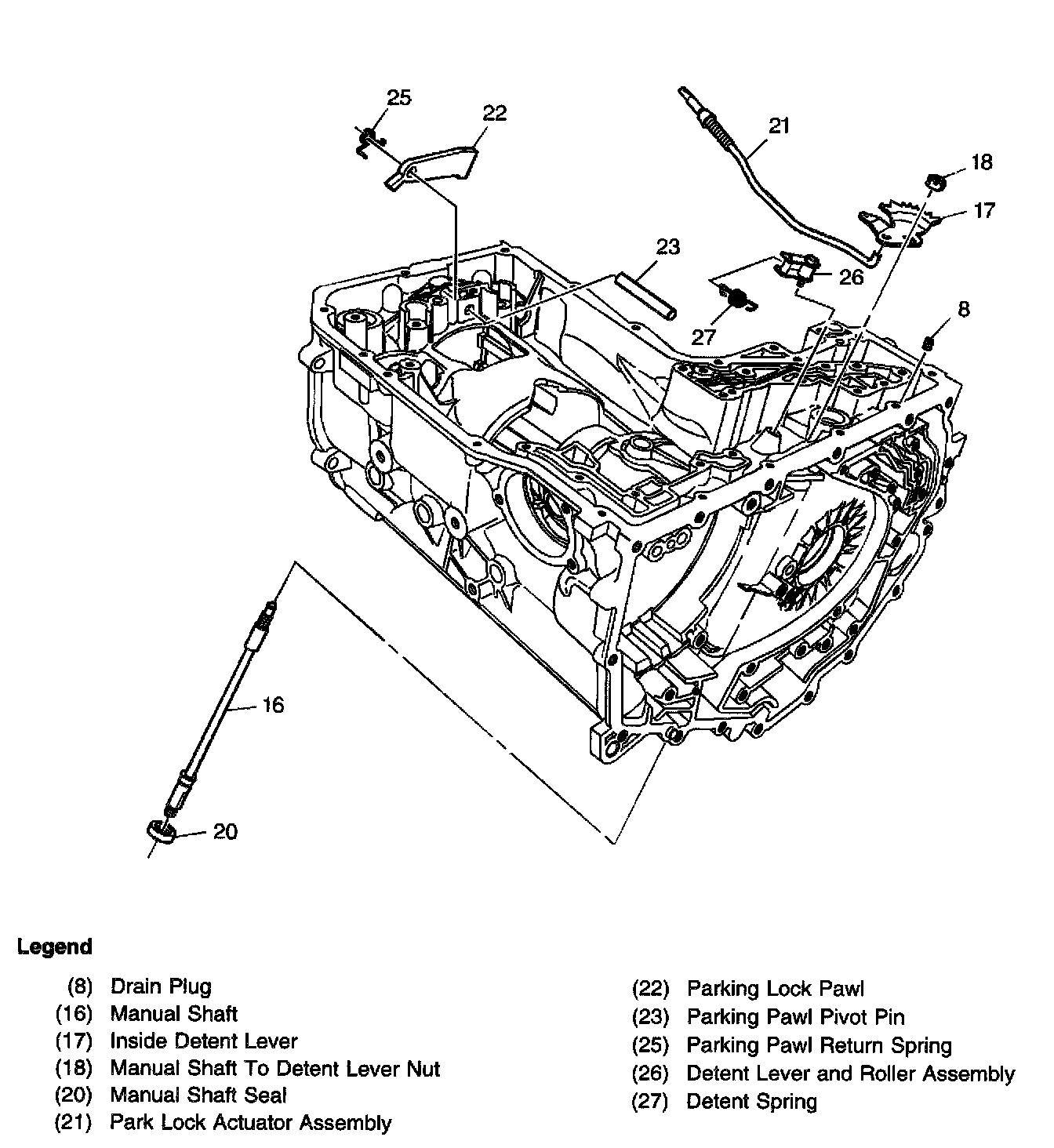 25
22
21
18
17
23
26
27
8
16
20

Legend

(8) Drain Plug
(16) Manual Shaft
(17) Inside Detent Lever
(18) Manual Shaft To Detent Lever Nut
(20) Manual Shaft Seal
(21) Park Lock Actuator Assembly

(22) Parking Lock Pawl
(23) Parking Pawl Pivot Pin
(25) Parking Pawl Return Spring
(26) Detent Lever and Roller Assembly
(27) Detent Spring