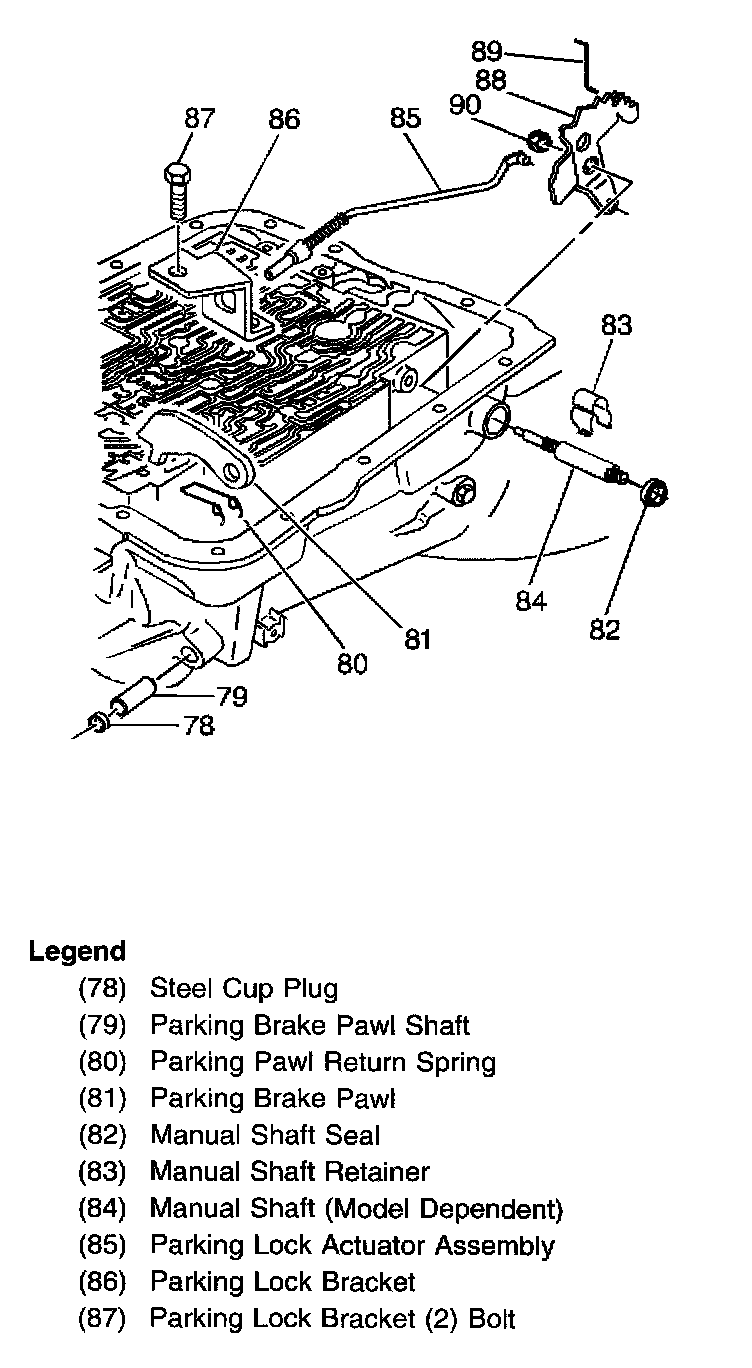 89
88
90
87
86
85
83
84
82
81
80
79
78

Legend
(78) Steel Cup Plug
(79) Parking Brake Pawl Shaft
(80) Parking Pawl Return Spring
(81) Parking Brake Pawl
(82) Manual Shaft Seal
(83) Manual Shaft Retainer
(84) Manual Shaft (Model Dependent)
(85) Parking Lock Actuator Assembly
(86) Parking Lock Bracket
(87) Parking Lock Bracket (2) Bolt