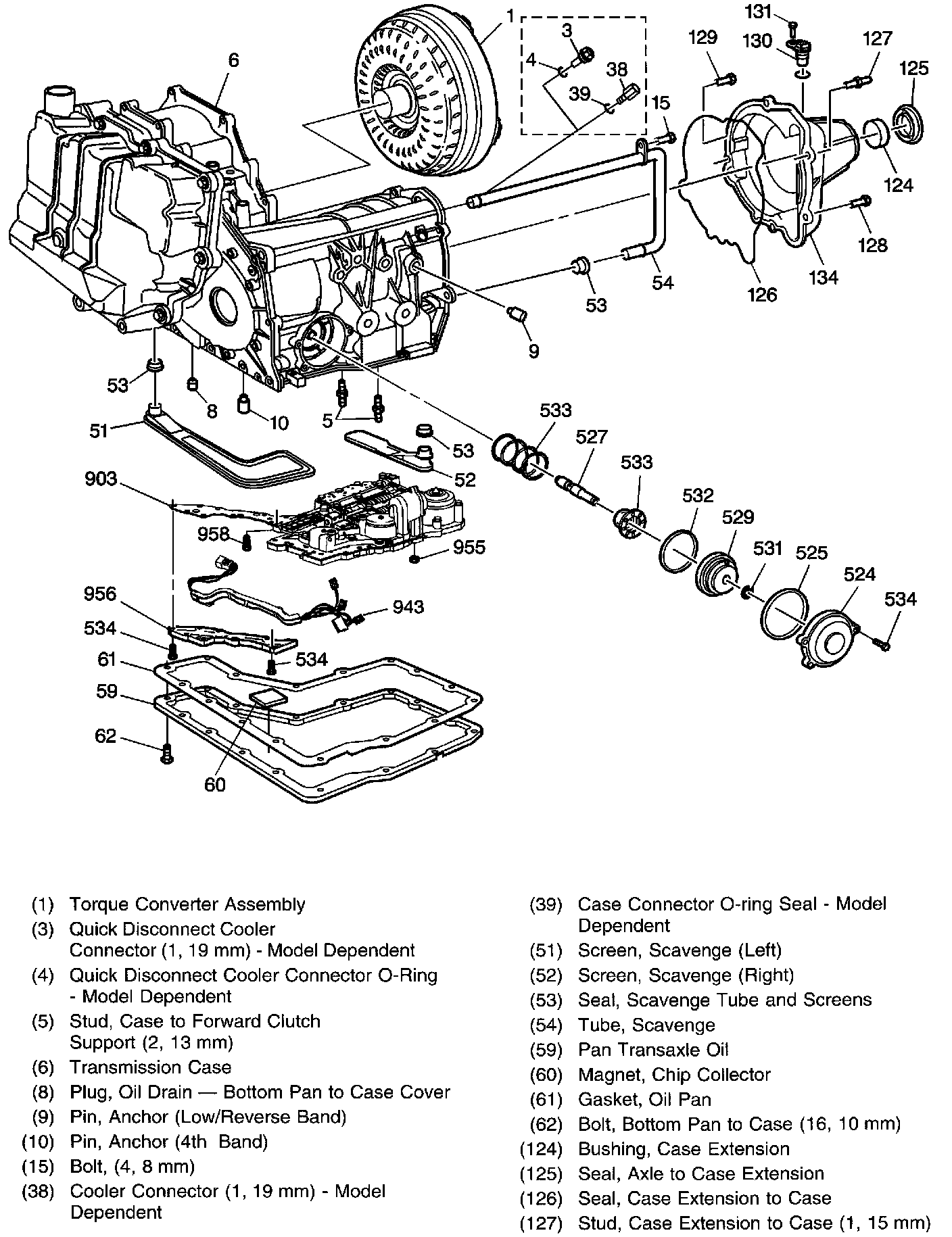 1
3
4
38
39
15
6
131
130
129
127
125
124
128
134
126
54
53
9
53
8
10
5
51
53
52
533
527
533
532
529
531
525
524
534
903
958
955
956
943
534
534
61
59
62
60

(1) Torque Converter Assembly
(3) Quick Disconnect Cooler Connector (1, 19 mm) - Model Dependent
(4) Quick Disconnect Cooler Connector O-Ring - Model Dependent
(5) Stud, Case to Forward Clutch Support (2, 13 mm)
(6) Transmission Case
(8) Plug, Oil Drain — Bottom Pan to Case Cover
(9) Pin, Anchor (Low/Reverse Band)
(10) Pin, Anchor (4th Band)
(15) Bolt, (4, 8 mm)
(38) Cooler Connector (1, 19 mm) - Model Dependent

(39) Case Connector O-ring Seal - Model Dependent
(51) Screen, Scavenge (Left)
(52) Screen, Scavenge (Right)
(53) Seal, Scavenge Tube and Screens
(54) Tube, Scavenge
(59) Pan Transaxle Oil
(60) Magnet, Chip Collector
(61) Gasket, Oil Pan
(62) Bolt, Bottom Pan to Case (16, 10 mm)
(124) Bushing, Case Extension
(125) Seal, Axle to Case Extension
(126) Seal, Case Extension to Case
(127) Stud, Case Extension to Case (1, 15 mm)