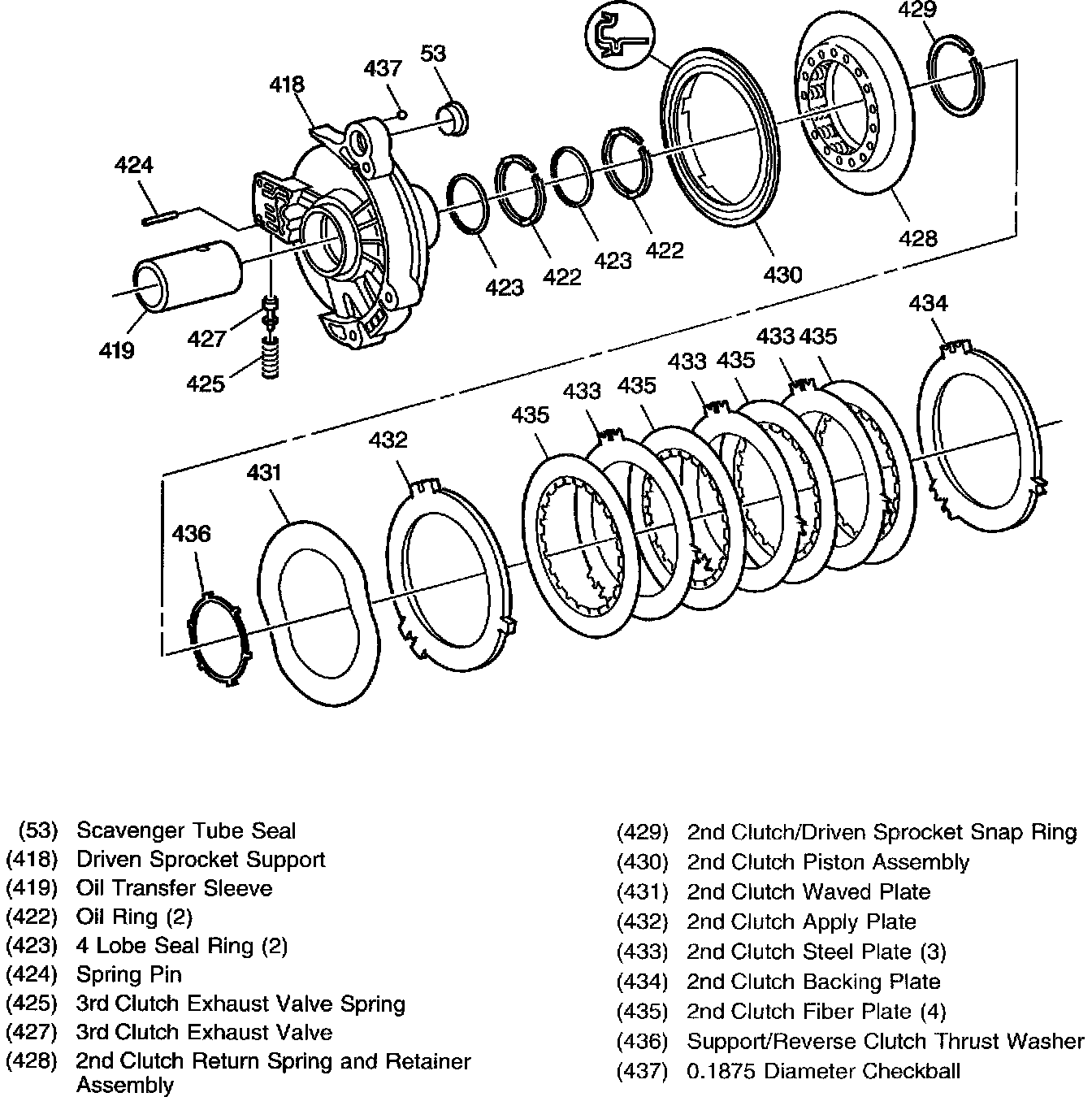 429
437
53
418
424
423
422
423
422
430
428
419
427
425
434
433 435
433 435
433 435
435
432
431
436

(53) Scavenger Tube Seal
(418) Driven Sprocket Support
(419) Oil Transfer Sleeve
(422) Oil Ring (2)
(423) 4 Lobe Seal Ring (2)
(424) Spring Pin
(425) 3rd Clutch Exhaust Valve Spring
(427) 3rd Clutch Exhaust Valve
(428) 2nd Clutch Return Spring and Retainer Assembly

(429) 2nd Clutch/Driven Sprocket Snap Ring
(430) 2nd Clutch Piston Assembly
(431) 2nd Clutch Waved Plate
(432) 2nd Clutch Apply Plate
(433) 2nd Clutch Steel Plate (3)
(434) 2nd Clutch Backing Plate
(435) 2nd Clutch Fiber Plate (4)
(436) Support/Reverse Clutch Thrust Washer
(437) 0.1875 Diameter Checkball