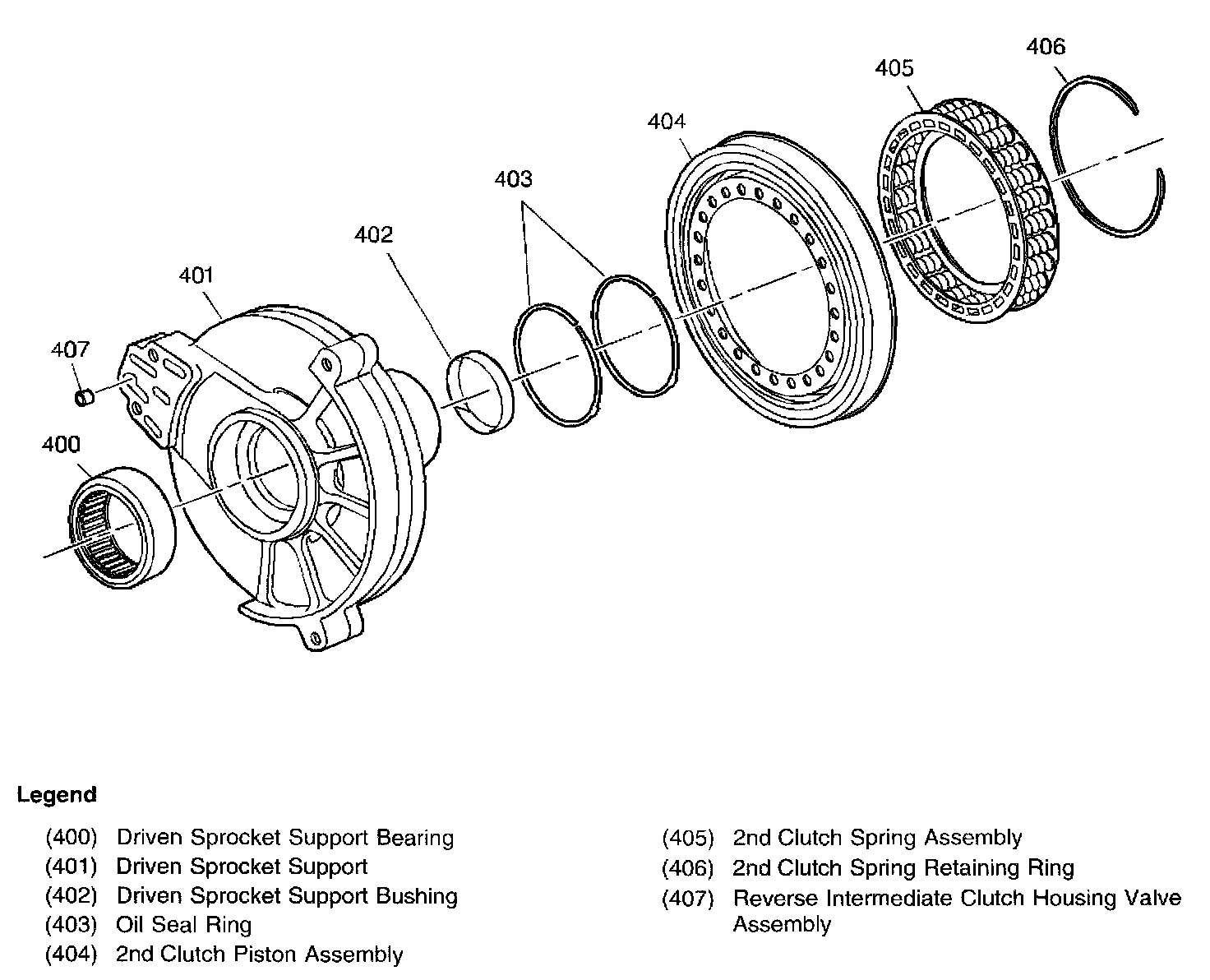 406
405
404
403
402
401
407
400

Legend

(400) Driven Sprocket Support Bearing
(401) Driven Sprocket Support
(402) Driven Sprocket Support Bushing
(403) Oil Seal Ring
(404) 2nd Clutch Piston Assembly

(405) 2nd Clutch Spring Assembly
(406) 2nd Clutch Spring Retaining Ring
(407) Reverse Intermediate Clutch Housing Valve Assembly