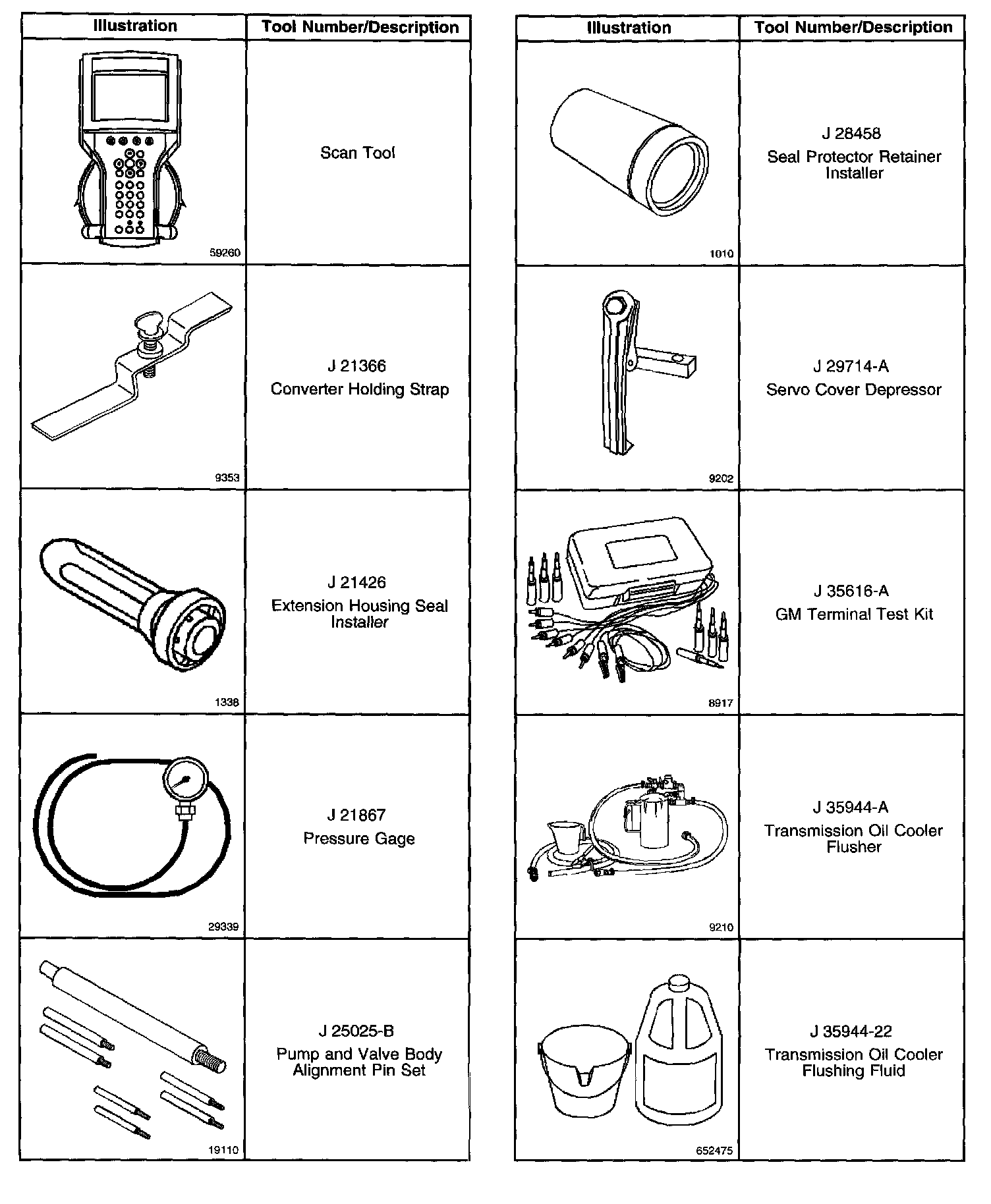 | Illustration | Tool Number/Description |
|---|---|
| 59260 | Scan Tool |
| 9353 | J 21366 Converter Holding Strap |
| 1338 | J 21426 Extension Housing Seal Installer |
| 29339 | J 21867 Pressure Gage |
| 19110 | J 25025-B Pump and Valve Body Alignment Pin Set |

| Illustration | Tool Number/Description |
|---|---|
| 1010 | J 28458 Seal Protector Retainer Installer |
| 9202 | J 29714-A Servo Cover Depressor |
| 8917 | J 35616-A GM Terminal Test Kit |
| 9210 | J 35944-A Transmission Oil Cooler Flusher |
| 652475 | J 35944-22 Transmission Oil Cooler Flushing Fluid |