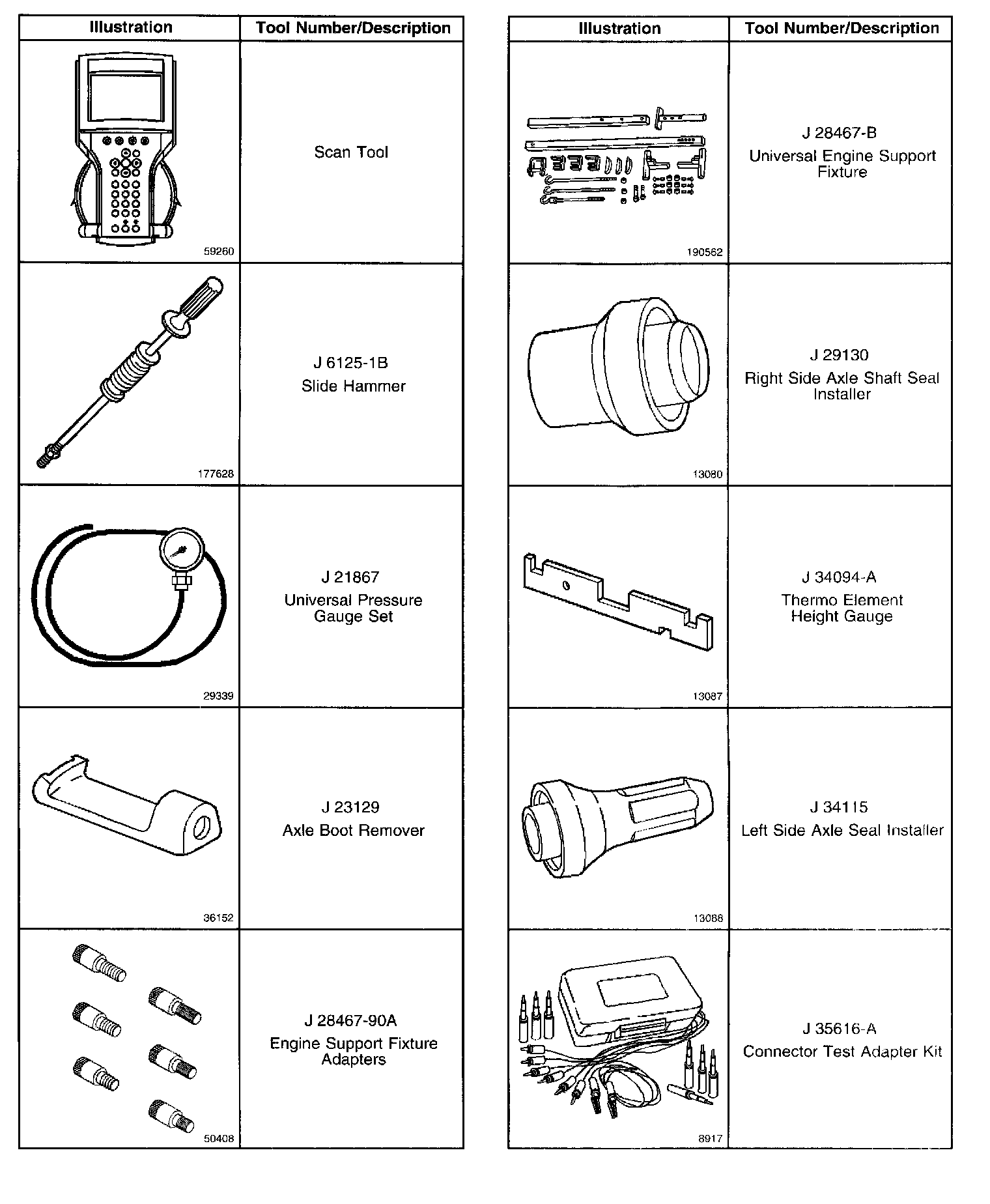 | Illustration | Tool Number/Description |
|---|---|
| 59260 | Scan Tool |
| 177628 | J 6125-1B Slide Hammer |
| 29339 | J 21867 Universal Pressure Gauge Set |
| 36152 | J 23129 Axle Boot Remover |
| 50408 | J 28467-90A Engine Support Fixture Adapters |

| Illustration | Tool Number/Description |
|---|---|
| 190562 | J 28467-B Universal Engine Support Fixture |
| 13080 | J 29130 Right Side Axle Shaft Seal Installer |
| 13087 | J 34094-A Thermo Element Height Gauge |
| 13088 | J 34115 Left Side Axle Seal Installer |
| 8917 | J 35616-A Connector Test Adapter Kit |