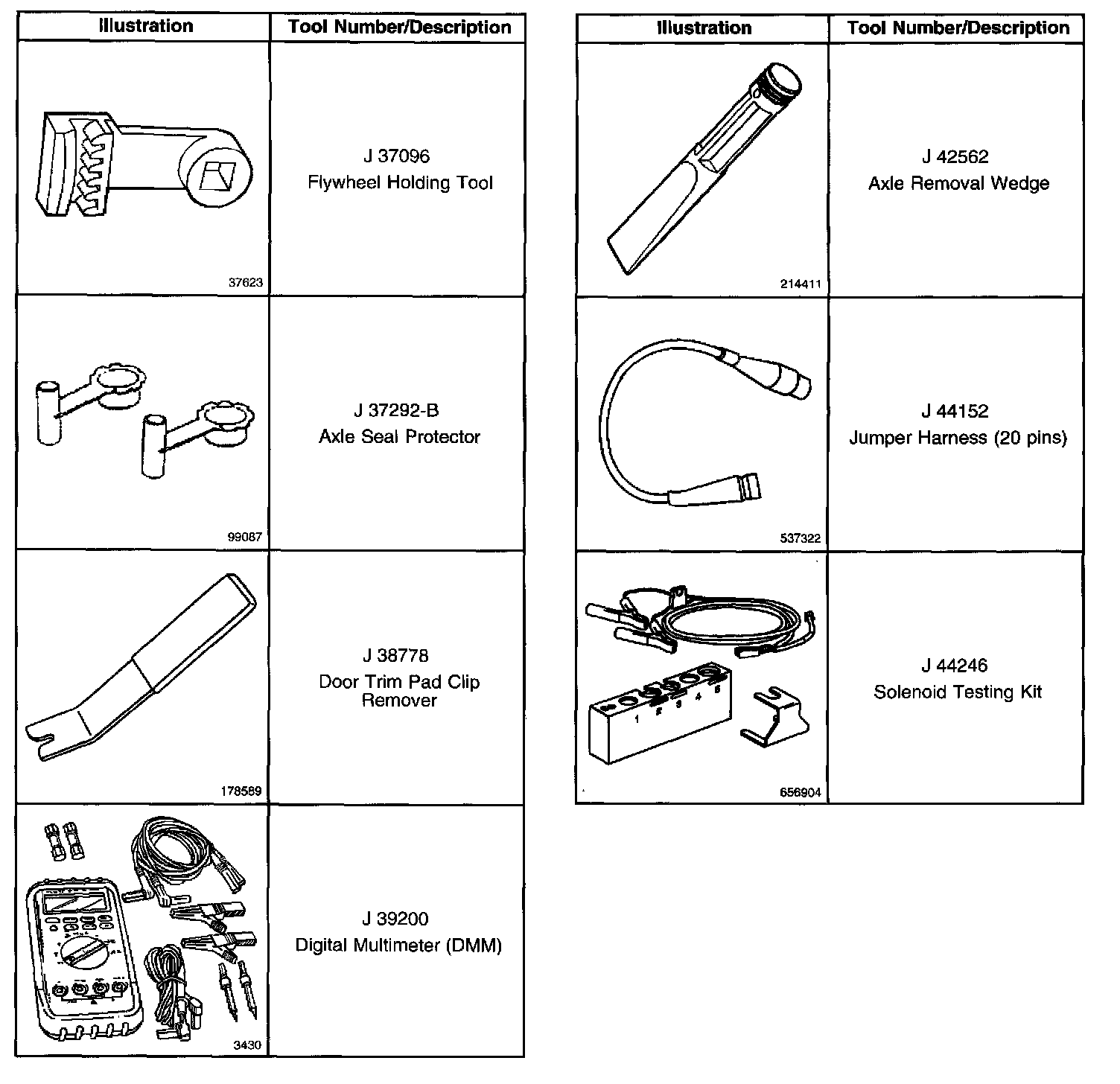 | Illustration | Tool Number/Description |
|---|---|
| 37623 | J 37096 Flywheel Holding Tool |
| 99087 | J 37292-B Axle Seal Protector |
| 178589 | J 38778 Door Trim Pad Clip Remover |
| 3430 | J 39200 Digital Multimeter (DMM) |

| Illustration | Tool Number/Description |
|---|---|
| 214411 | J 42562 Axle Removal Wedge |
| 537322 | J 44152 Jumper Harness (20 pins) |
| 1 2 3 4 5 656904 | J 44246 Solenoid Testing Kit |