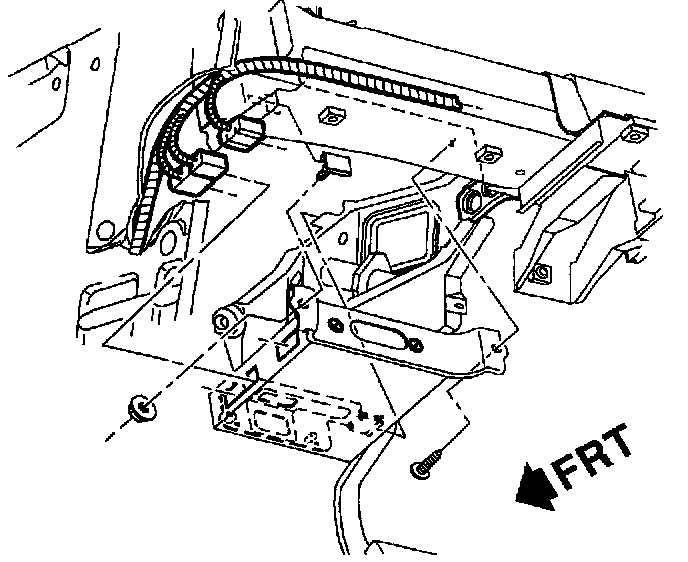 FRT