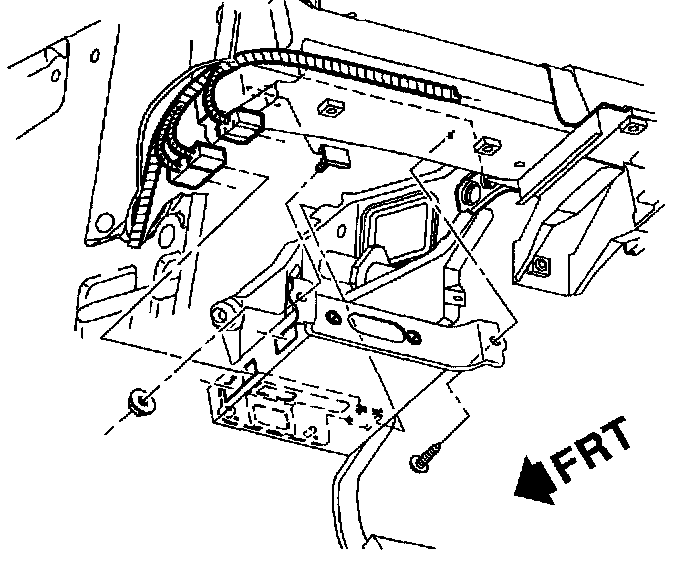 FRT