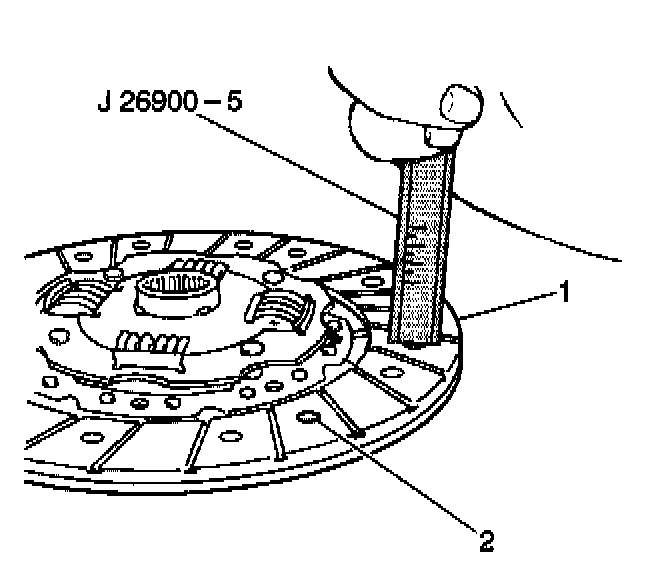 J 26900 – 5

1

2