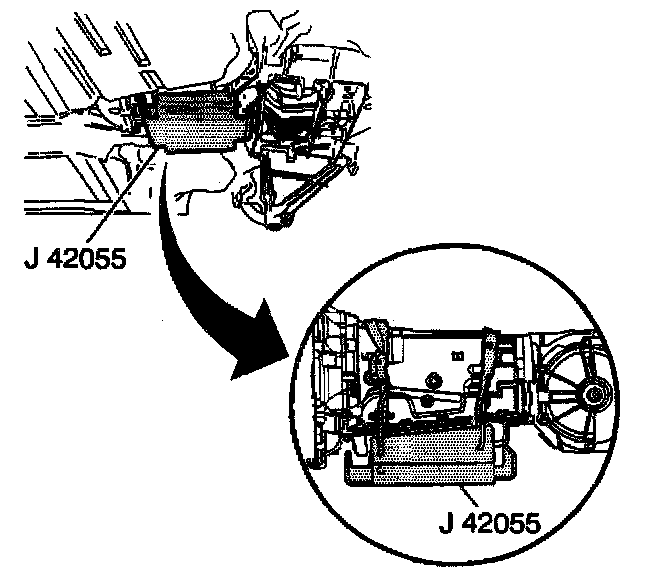 J 42055

J 42055