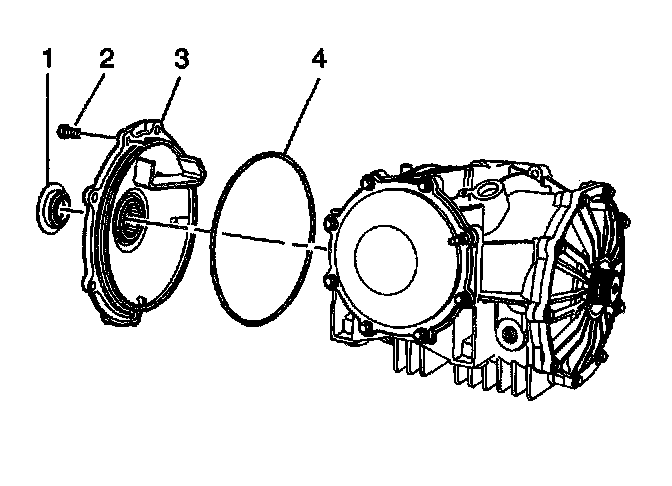 1
2
3
4