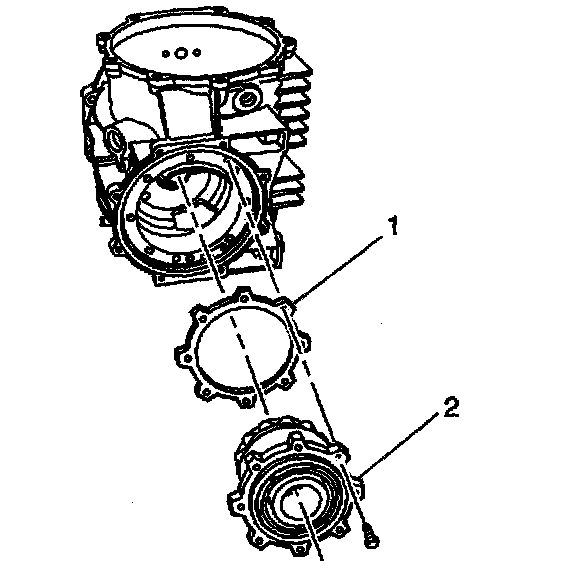 1
2