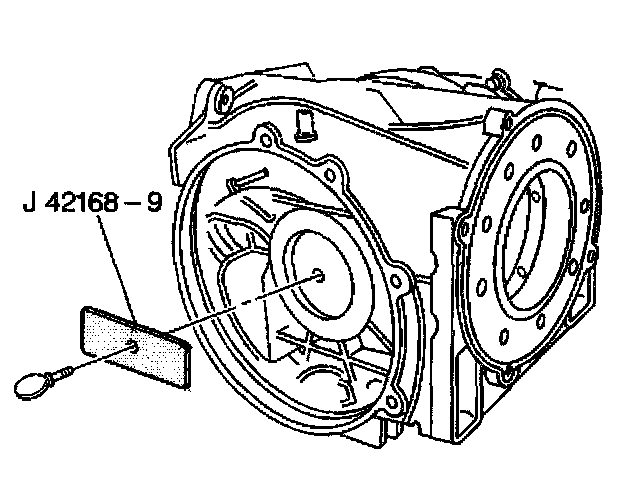 J 42168 – 9