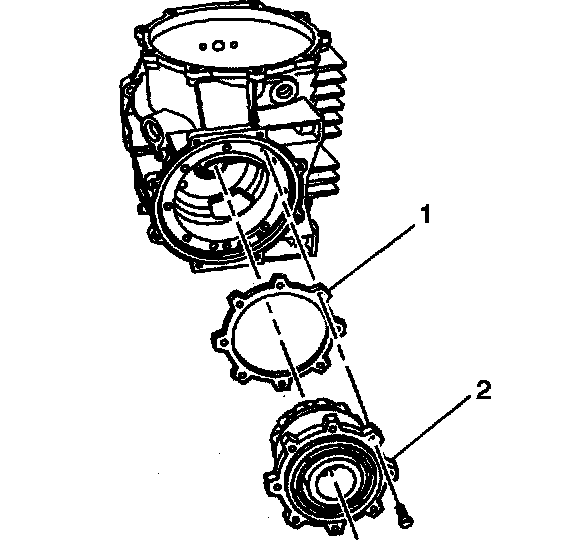 1

2