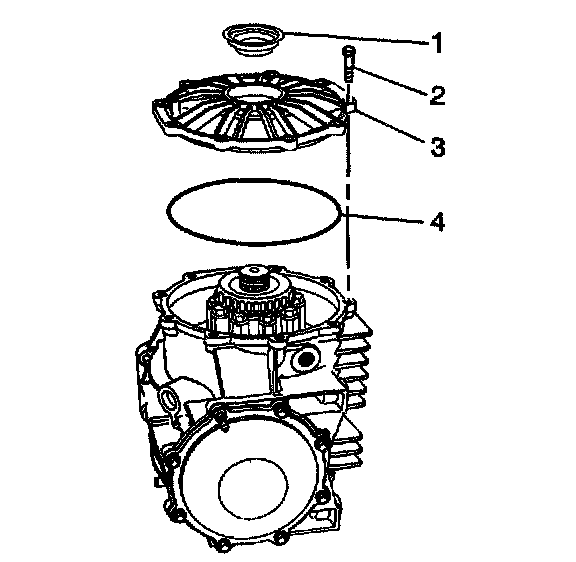 1
2
3
4