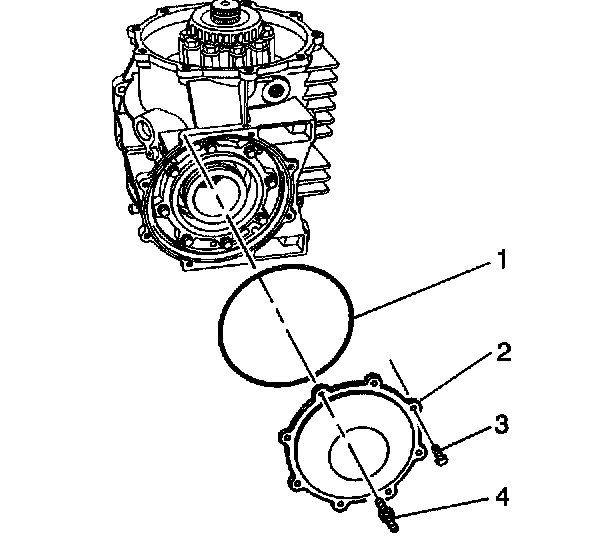 1
2
3
4