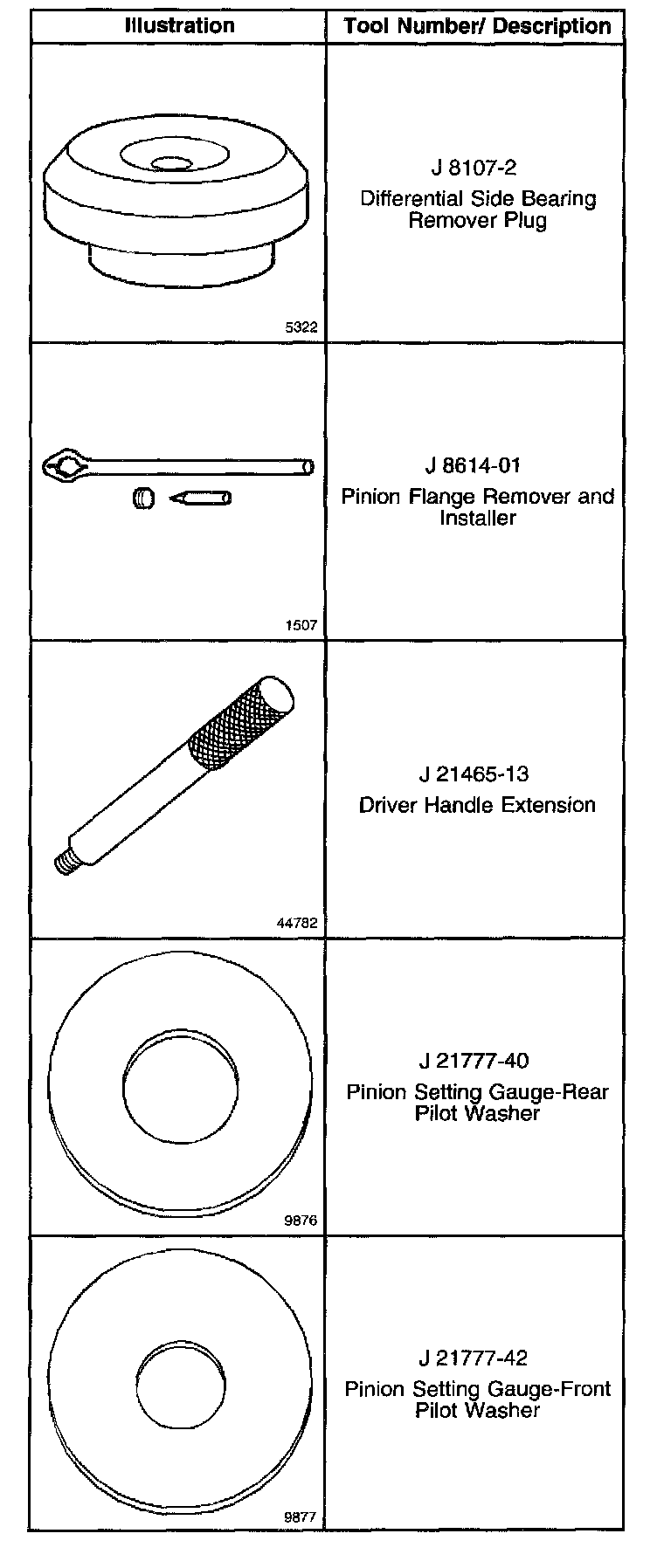 | Illustration | Tool Number/ Description |
|---|---|
| 5322 | J 8107-2 Differential Side Bearing Remover Plug |
| 1507 | J 8614-01 Pinion Flange Remover and Installer |
| 44782 | J 21465-13 Driver Handle Extension |
| 9876 | J 21777-40 Pinion Setting Gauge-Rear Pilot Washer |
| 9877 | J 21777-42 Pinion Setting Gauge-Front Pilot Washer |