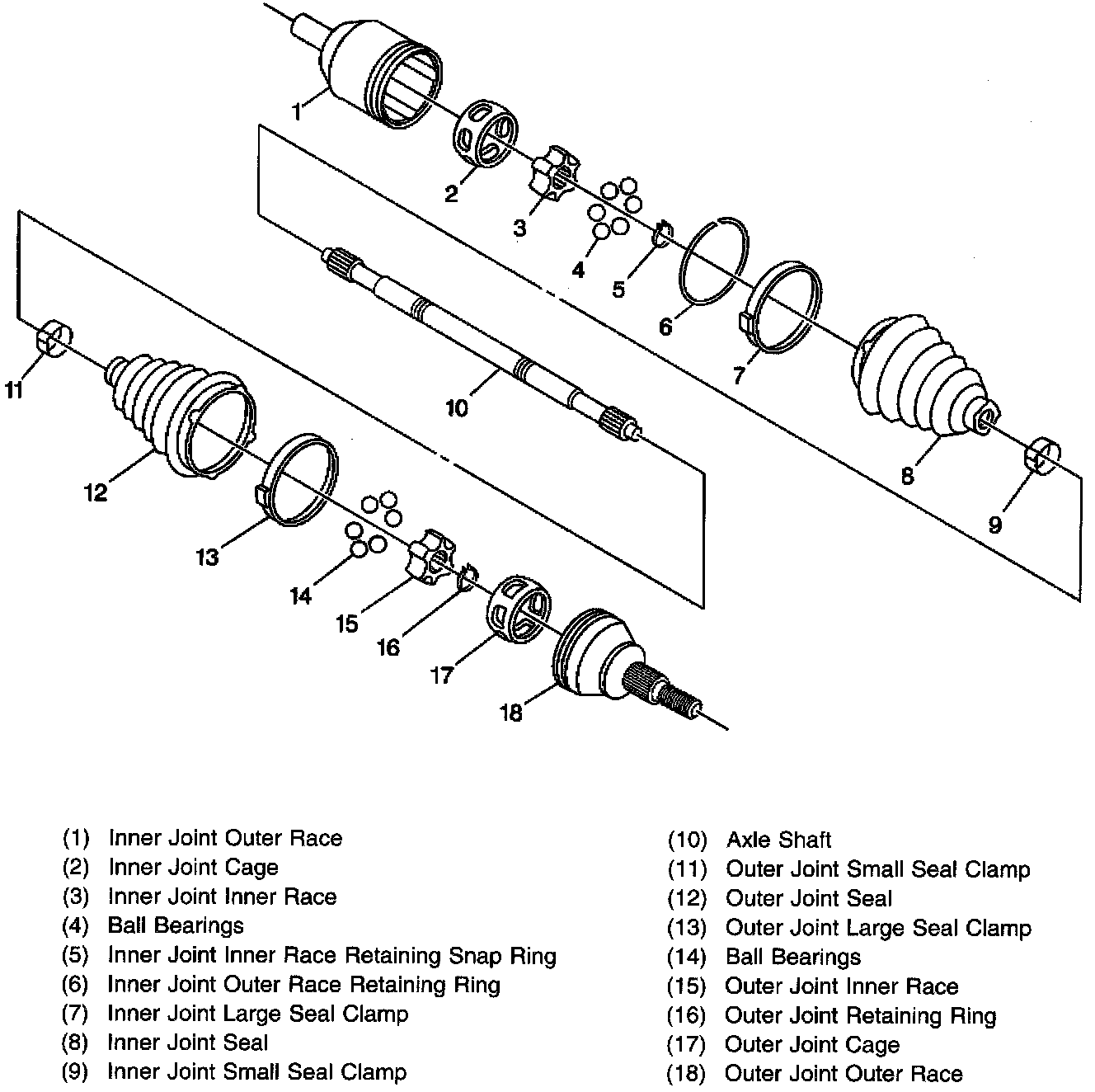 1
2
3
4
5
6
7
8
9
10
11
12
13
14
15
16
17
18

(1) Inner Joint Outer Race
(2) Inner Joint Cage
(3) Inner Joint Inner Race
(4) Ball Bearings
(5) Inner Joint Inner Race Retaining Snap Ring
(6) Inner Joint Outer Race Retaining Ring
(7) Inner Joint Large Seal Clamp
(8) Inner Joint Seal
(9) Inner Joint Small Seal Clamp

(10) Axle Shaft
(11) Outer Joint Small Seal Clamp
(12) Outer Joint Seal
(13) Outer Joint Large Seal Clamp
(14) Ball Bearings
(15) Outer Joint Inner Race
(16) Outer Joint Retaining Ring
(17) Outer Joint Cage
(18) Outer Joint Outer Race