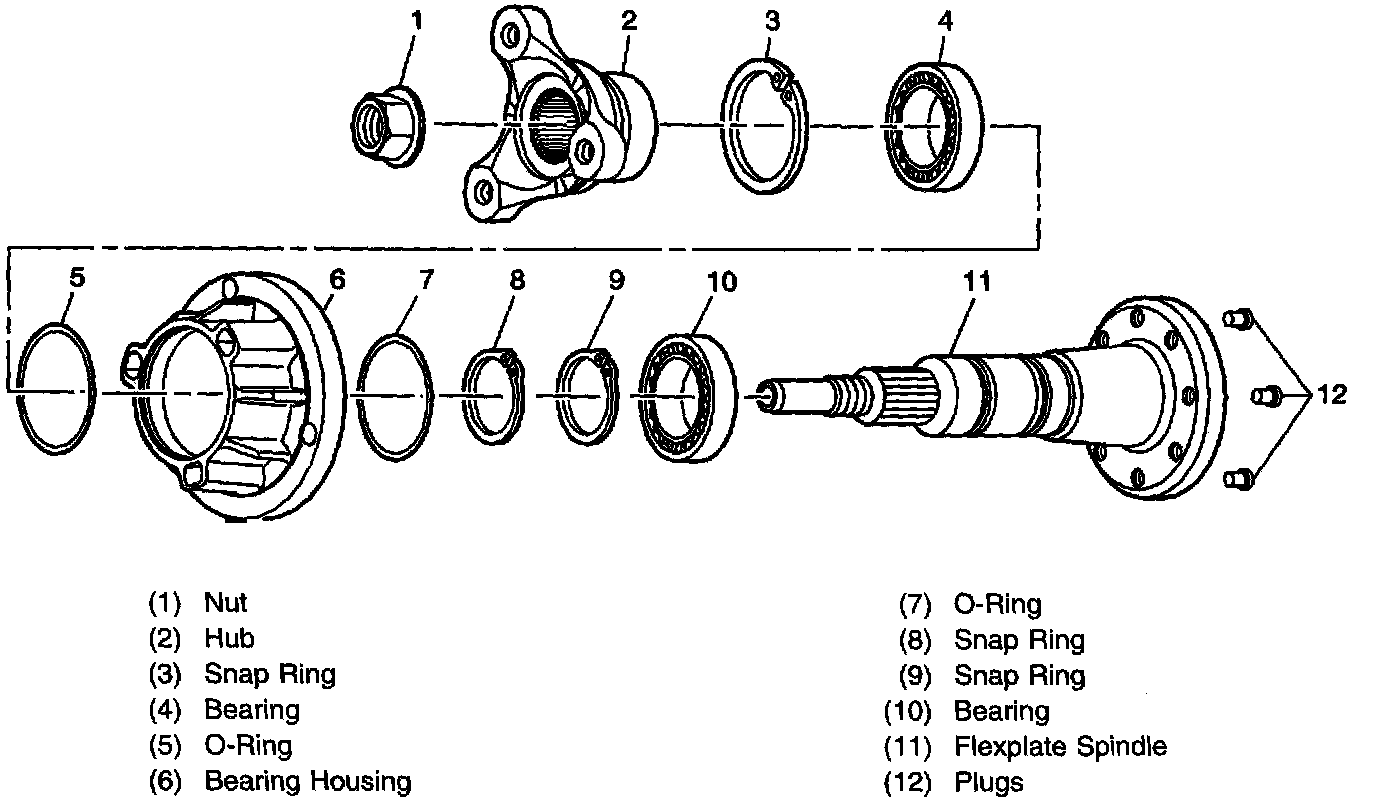 1
2
3
4
5
6
7
8
9
10
11
12

(1) Nut
(2) Hub
(3) Snap Ring
(4) Bearing
(5) O-Ring
(6) Bearing Housing

(7) O-Ring
(8) Snap Ring
(9) Snap Ring
(10) Bearing
(11) Flexplate Spindle
(12) Plugs