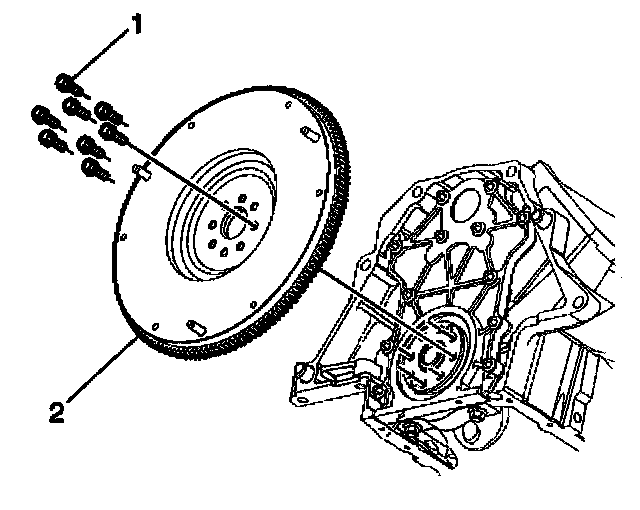 1

2