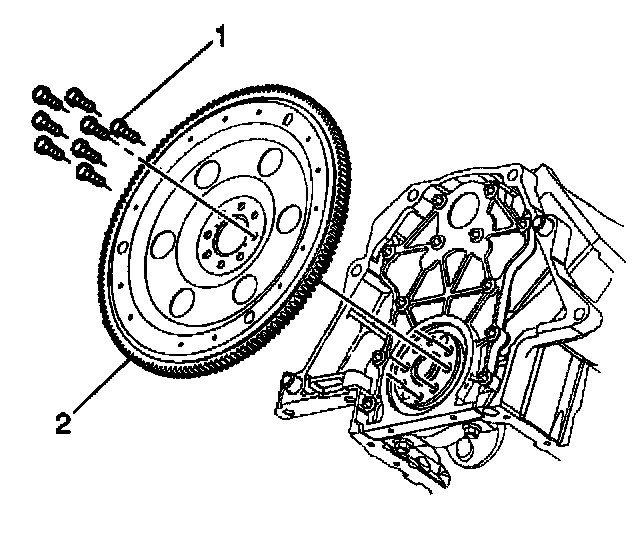 1

2