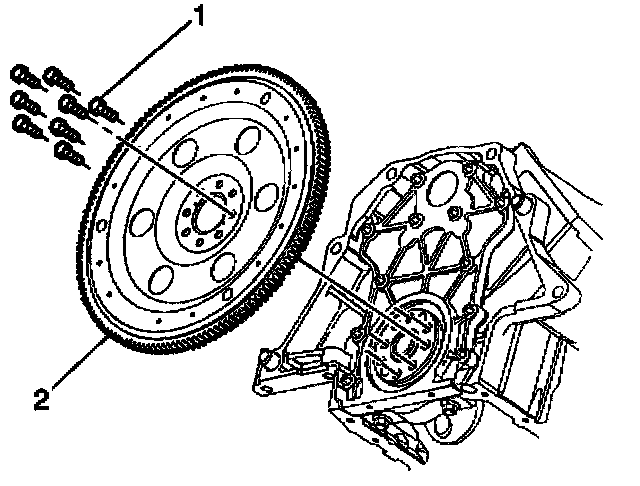 1

2