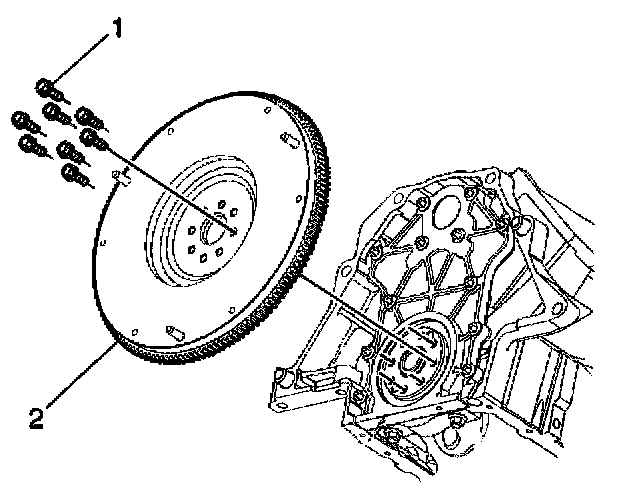 1

2