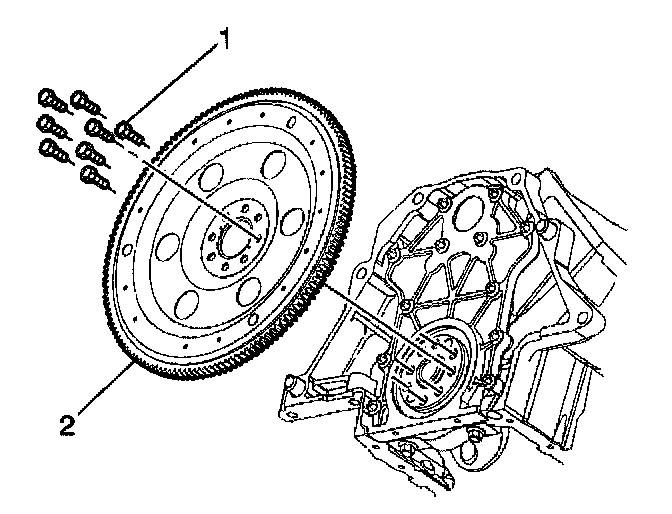 1

2