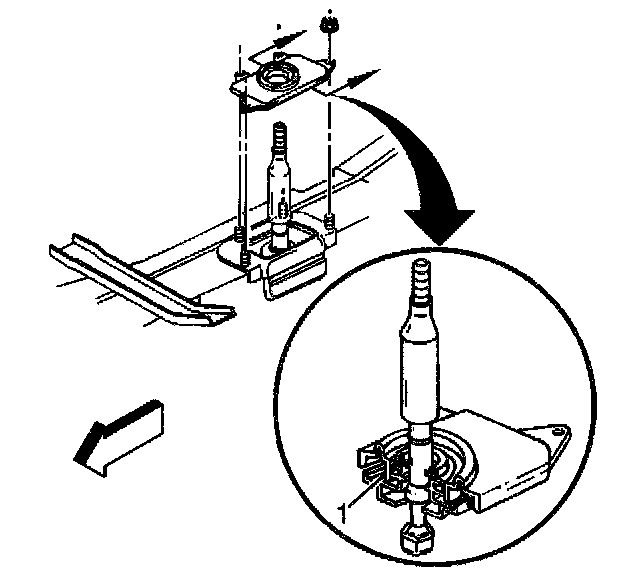 1