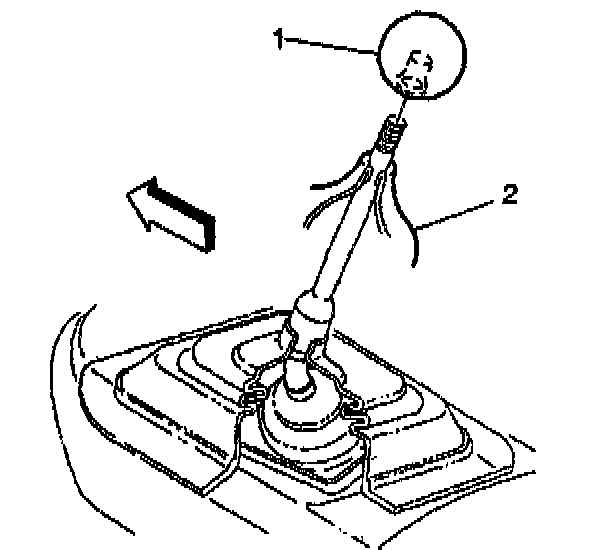 1
2