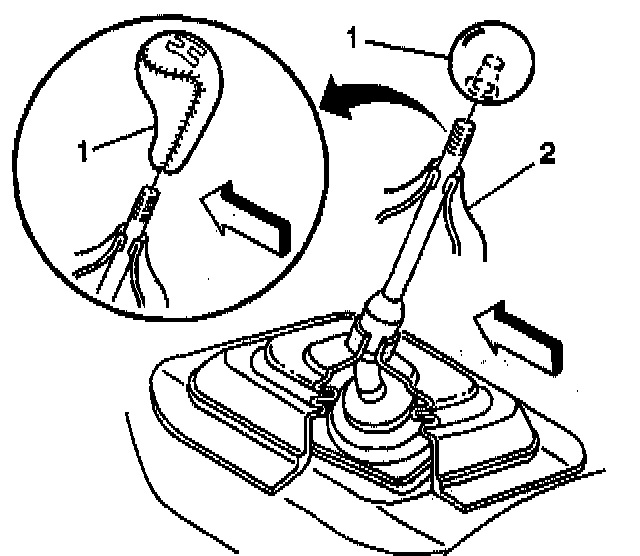 1
1
2