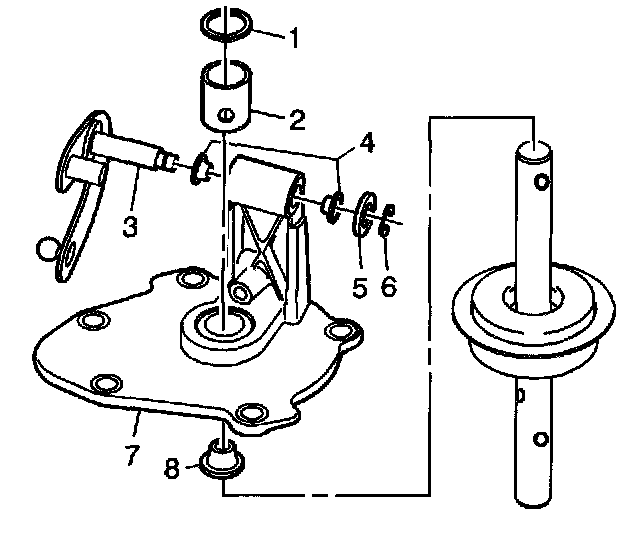 1
2
4
3
5
6
7
8