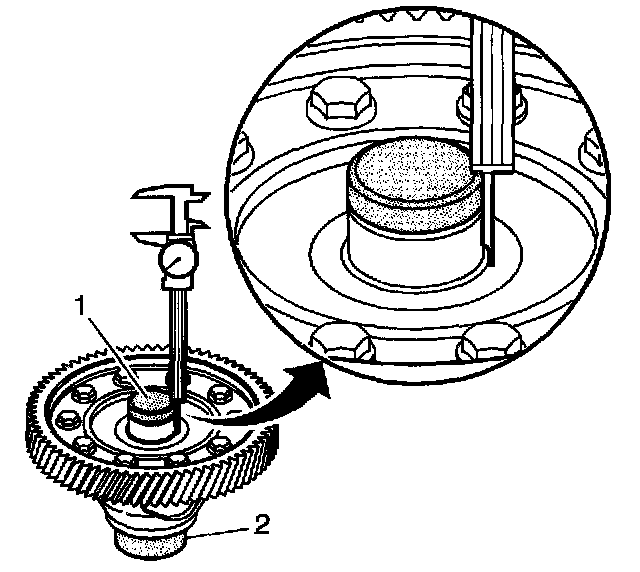 1

2