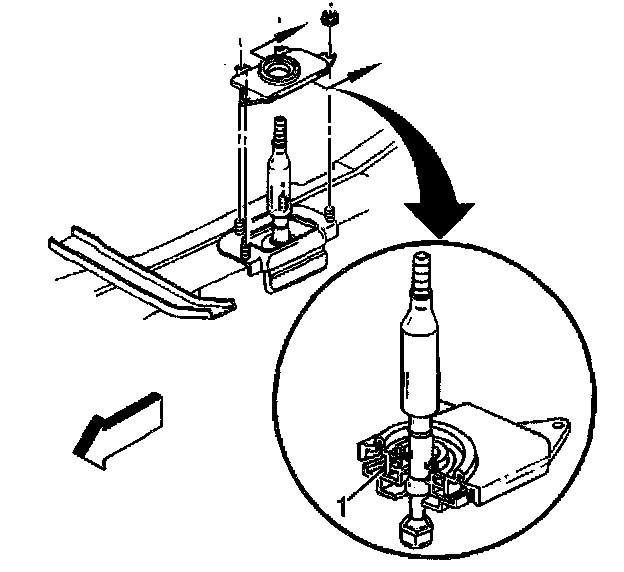 1