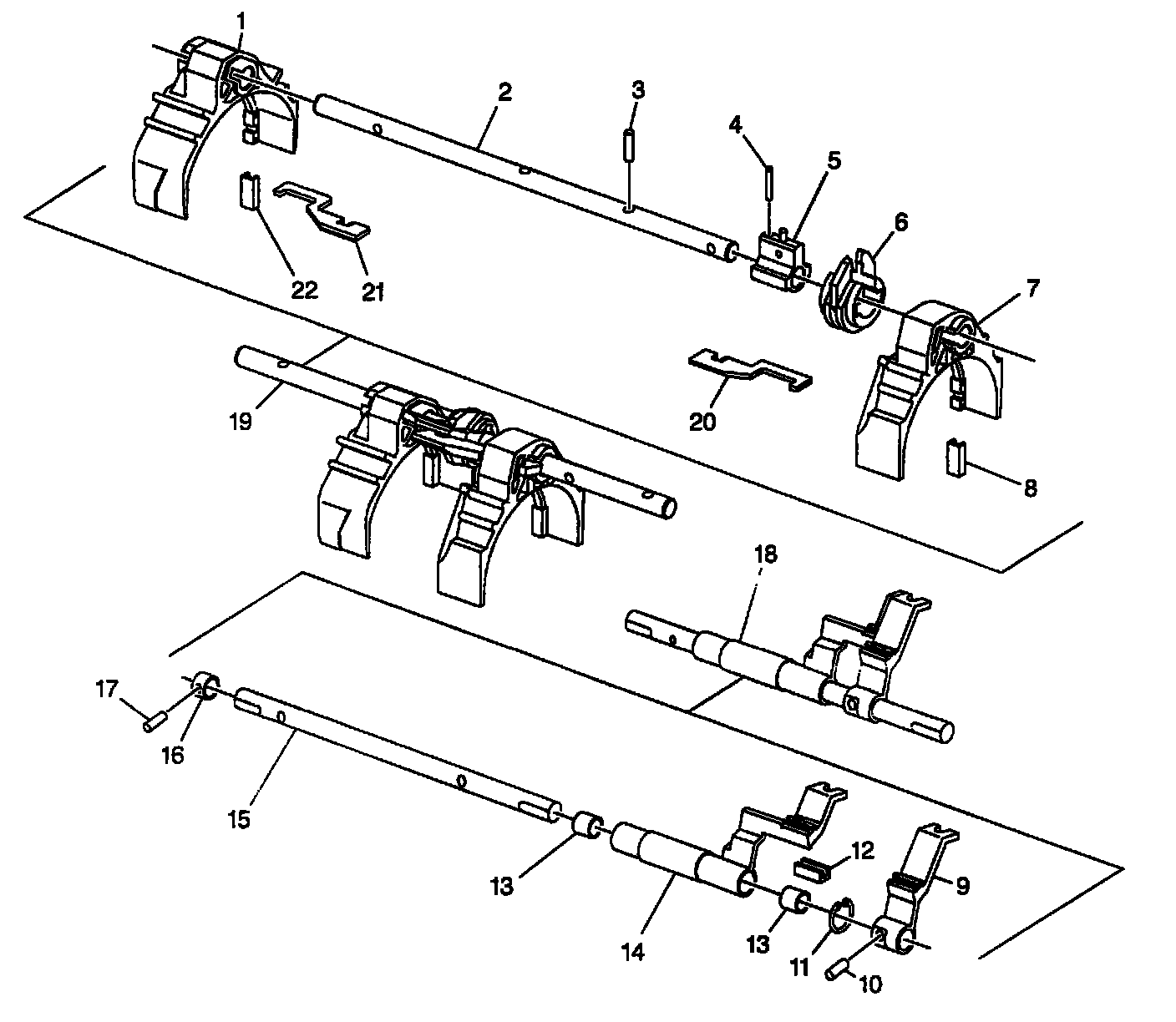 1
2
3
4
5
6
7
22
21
19
20
8
18
17
16
15
13
14
12
9
13
11
10