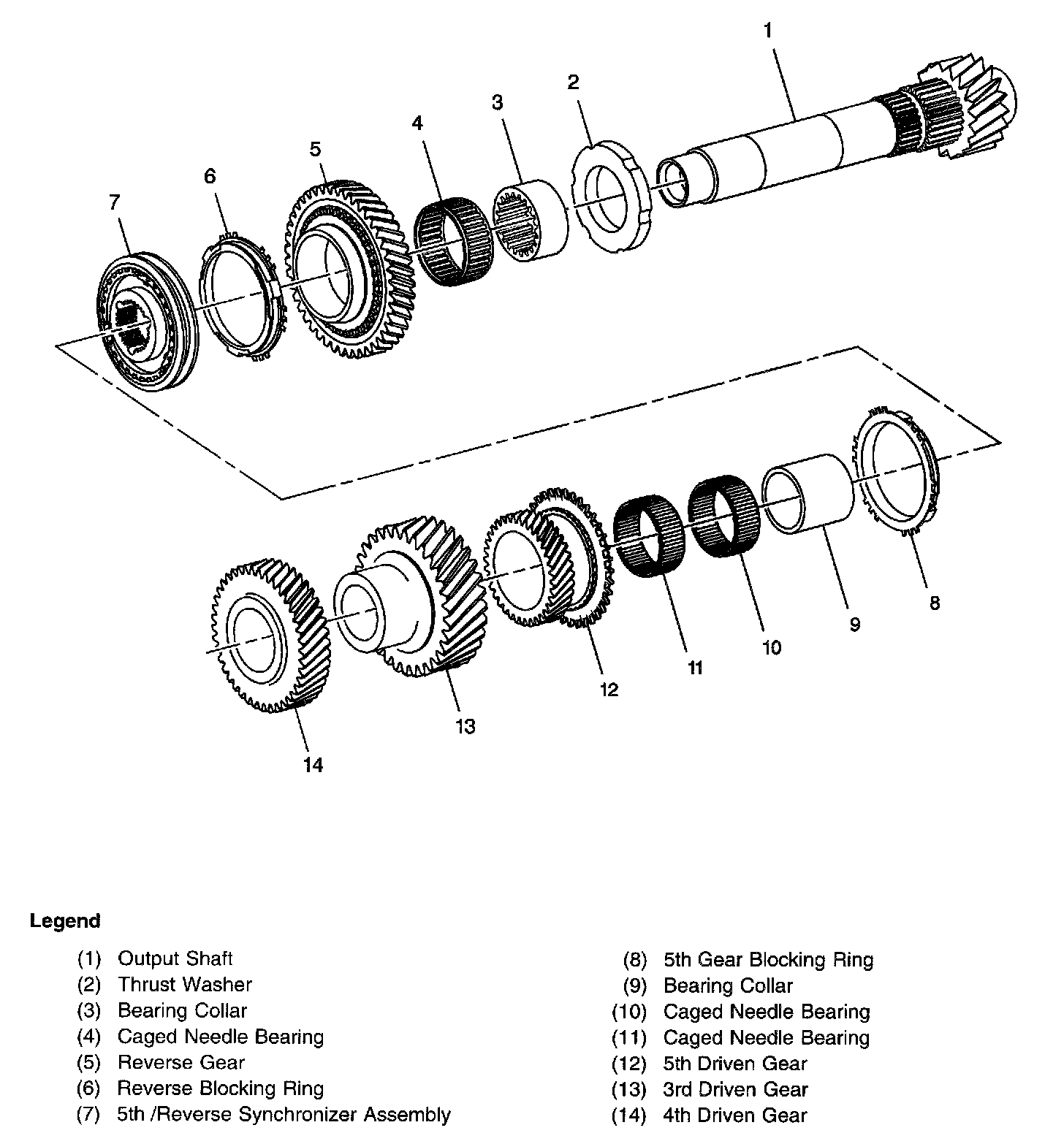 1
2
3
4
5
6
7
8
9
10
11
12
13
14

Legend

(1) Output Shaft
(2) Thrust Washer
(3) Bearing Collar
(4) Caged Needle Bearing
(5) Reverse Gear
(6) Reverse Blocking Ring
(7) 5th /Reverse Synchronizer Assembly

(8) 5th Gear Blocking Ring
(9) Bearing Collar
(10) Caged Needle Bearing
(11) Caged Needle Bearing
(12) 5th Driven Gear
(13) 3rd Driven Gear
(14) 4th Driven Gear