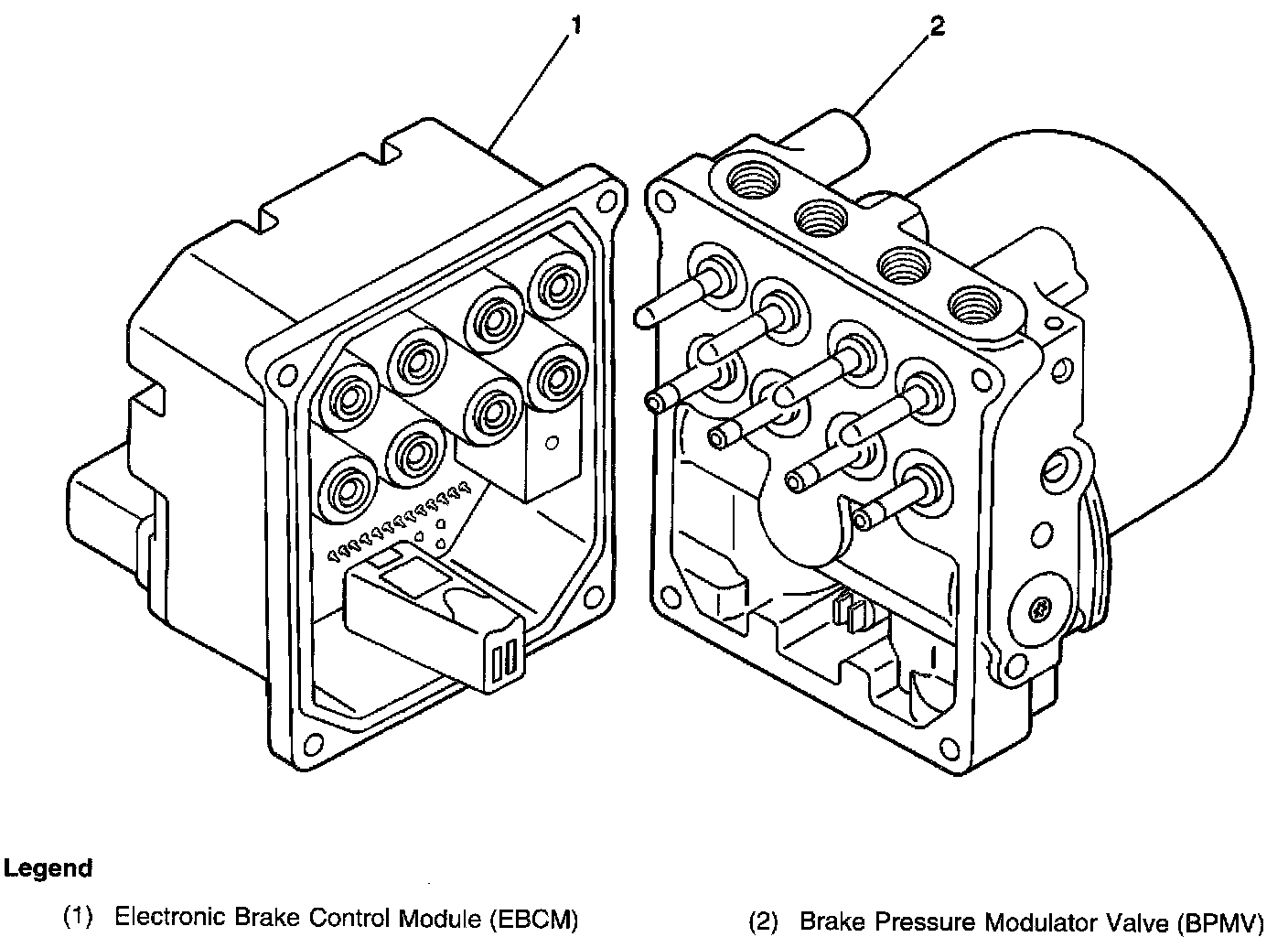 1

2

Legend

(1) Electronic Brake Control Module (EBCM)

(2) Brake Pressure Modulator Valve (BPMV)