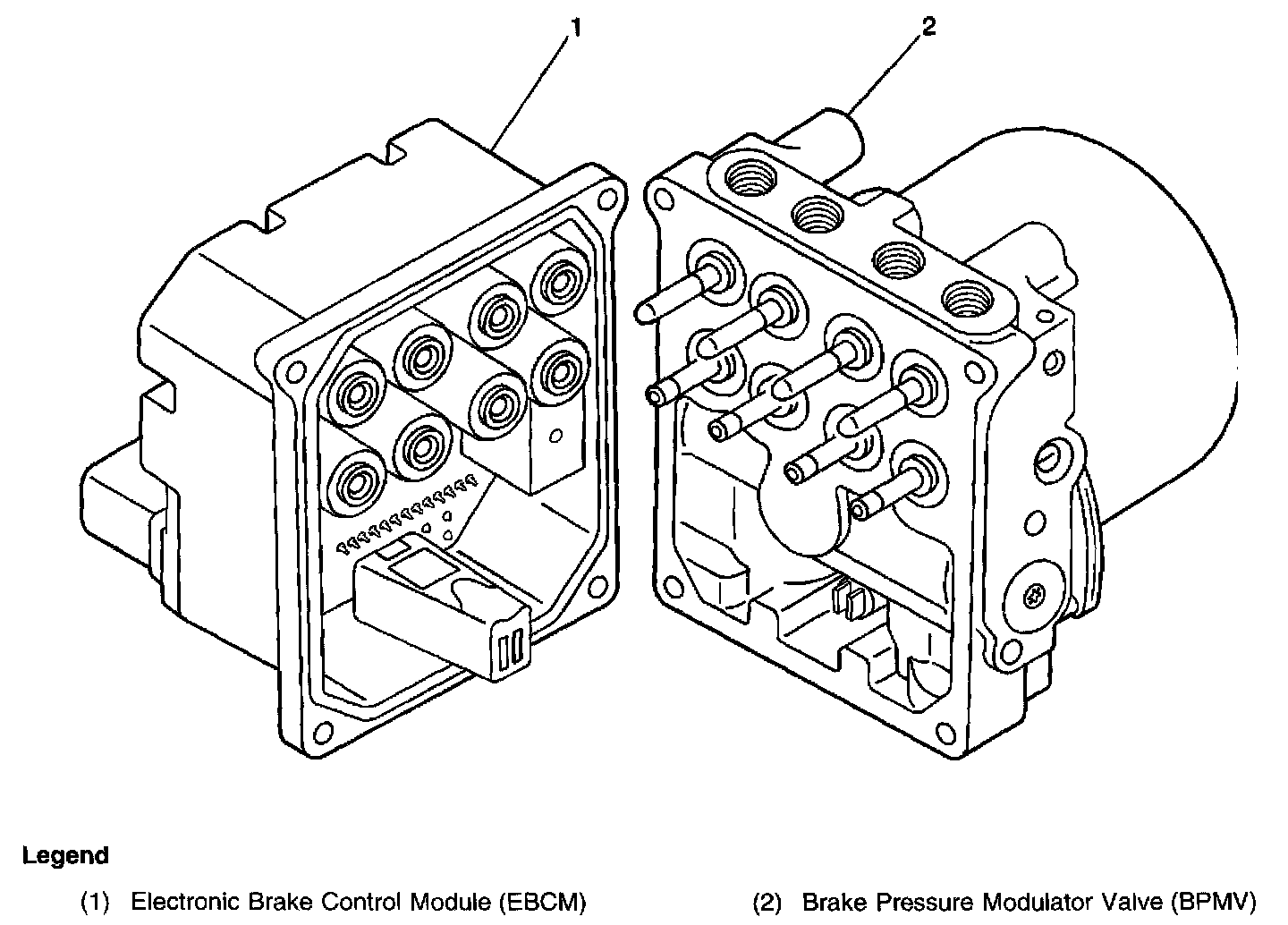 1

2

Legend

(1) Electronic Brake Control Module (EBCM)

(2) Brake Pressure Modulator Valve (BPMV)