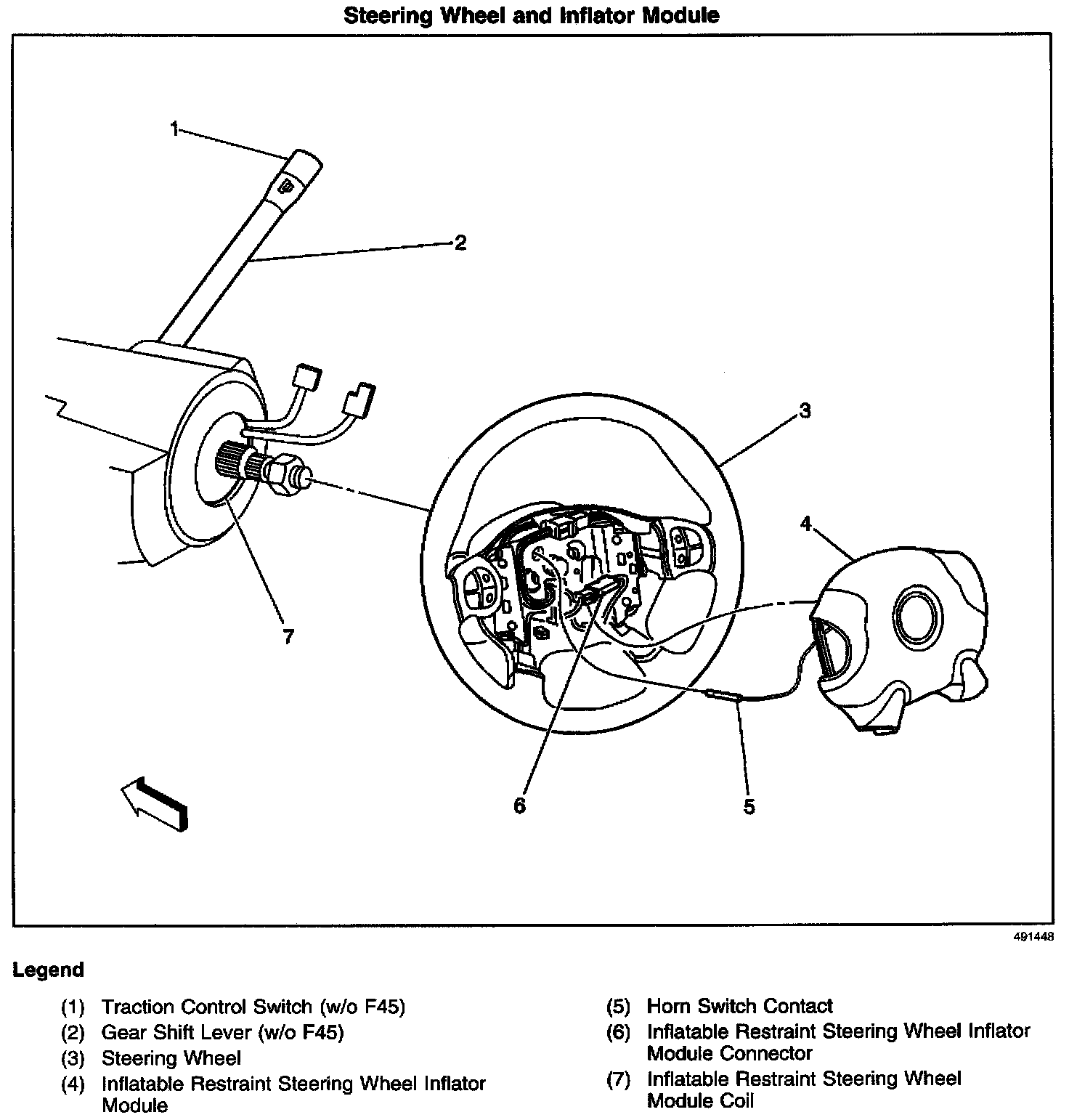 Steering Wheel and Inflator Module

1
2
3
4
7
6
5

491448

Legend

(1) Traction Control Switch (w/o F45)
(2) Gear Shift Lever (w/o F45)
(3) Steering Wheel
(4) Inflatable Restraint Steering Wheel Inflator Module

(5) Horn Switch Contact
(6) Inflatable Restraint Steering Wheel Inflator Module Connector
(7) Inflatable Restraint Steering Wheel Module Coil