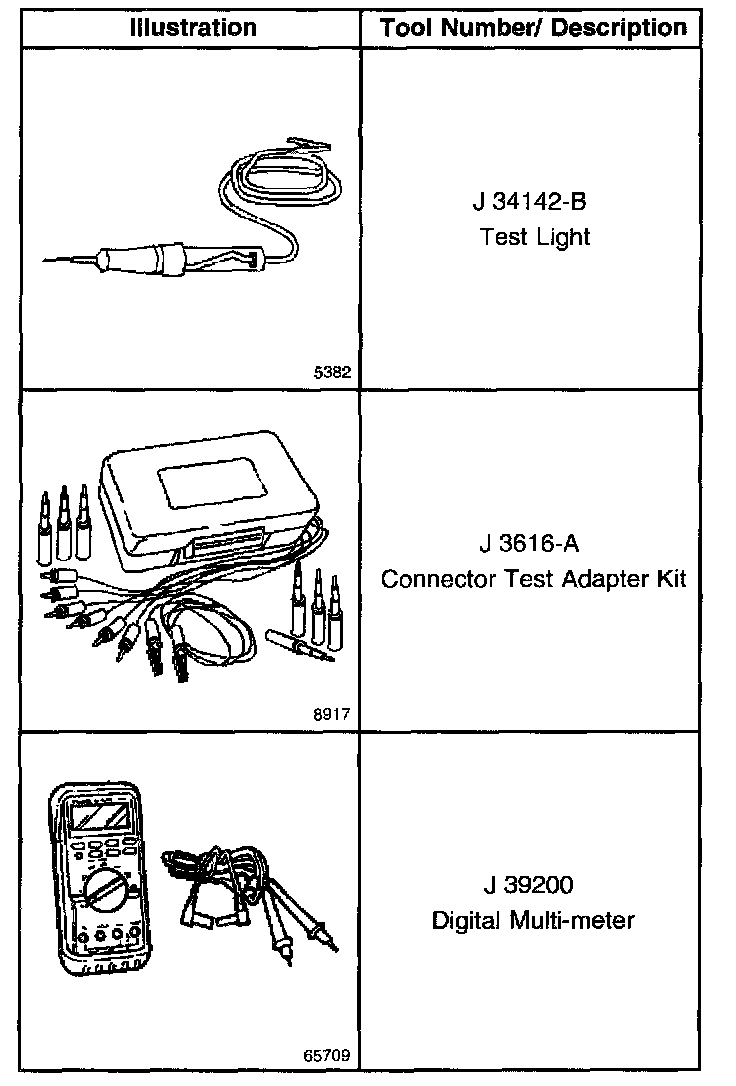 | Illustration | Tool Number/ Description |
|---|---|
| 5382 | J 34142-B Test Light |
| 8917 | J 3616-A Connector Test Adapter Kit |
| 65709 | J 39200 Digital Multi-meter |