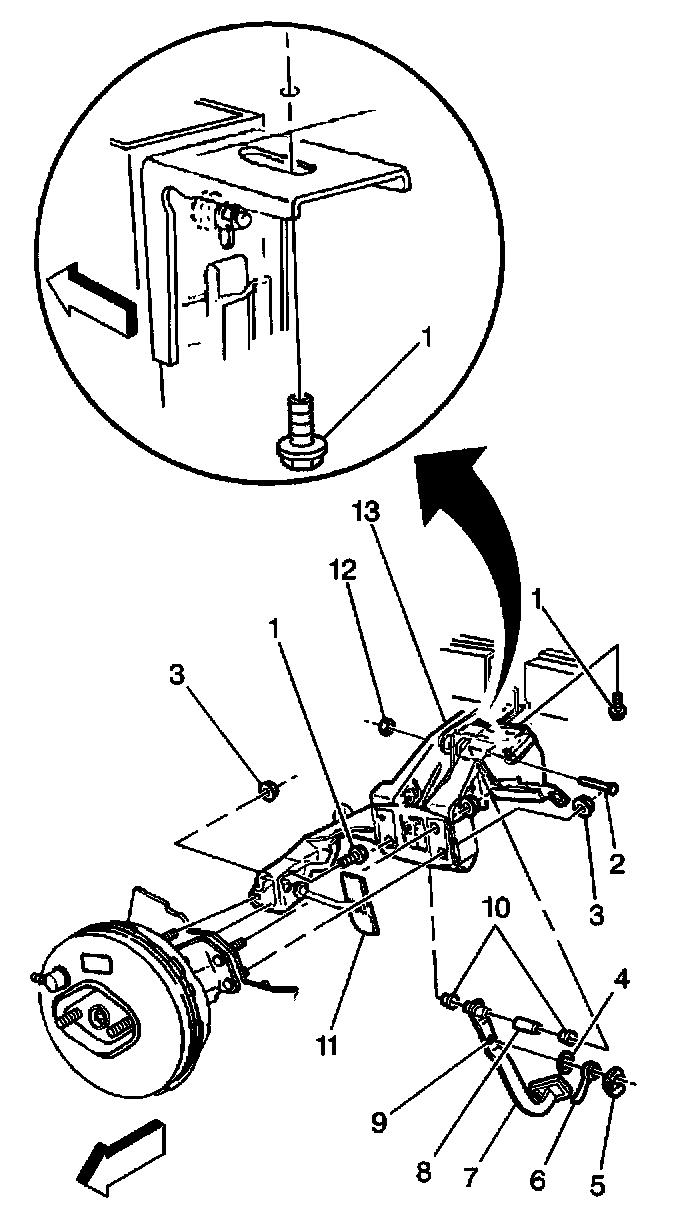 1

13

12

1

1

3

2

3

10

4

11

9

8

7

6

5