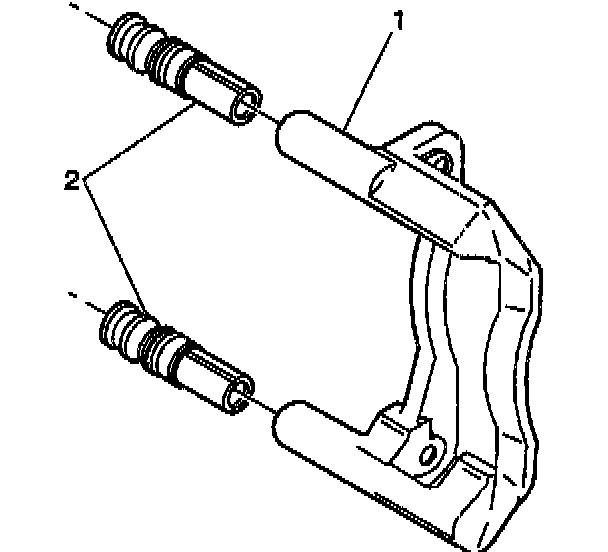 1
2