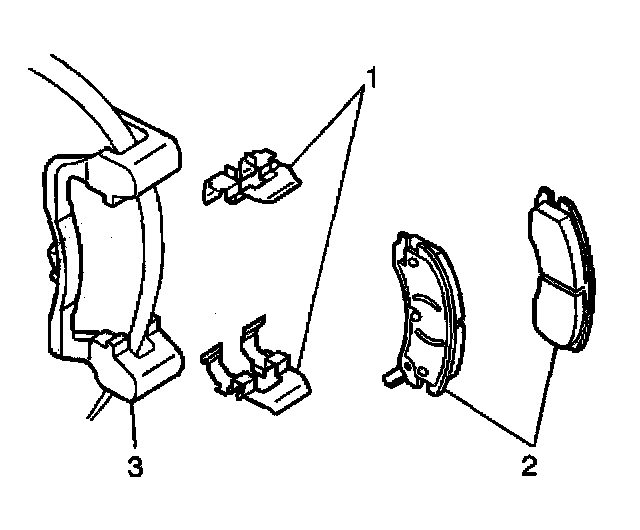 1
3
2