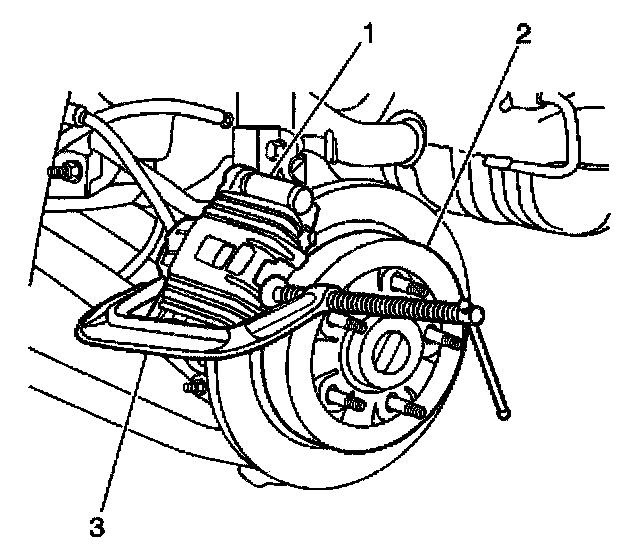 1
2
3