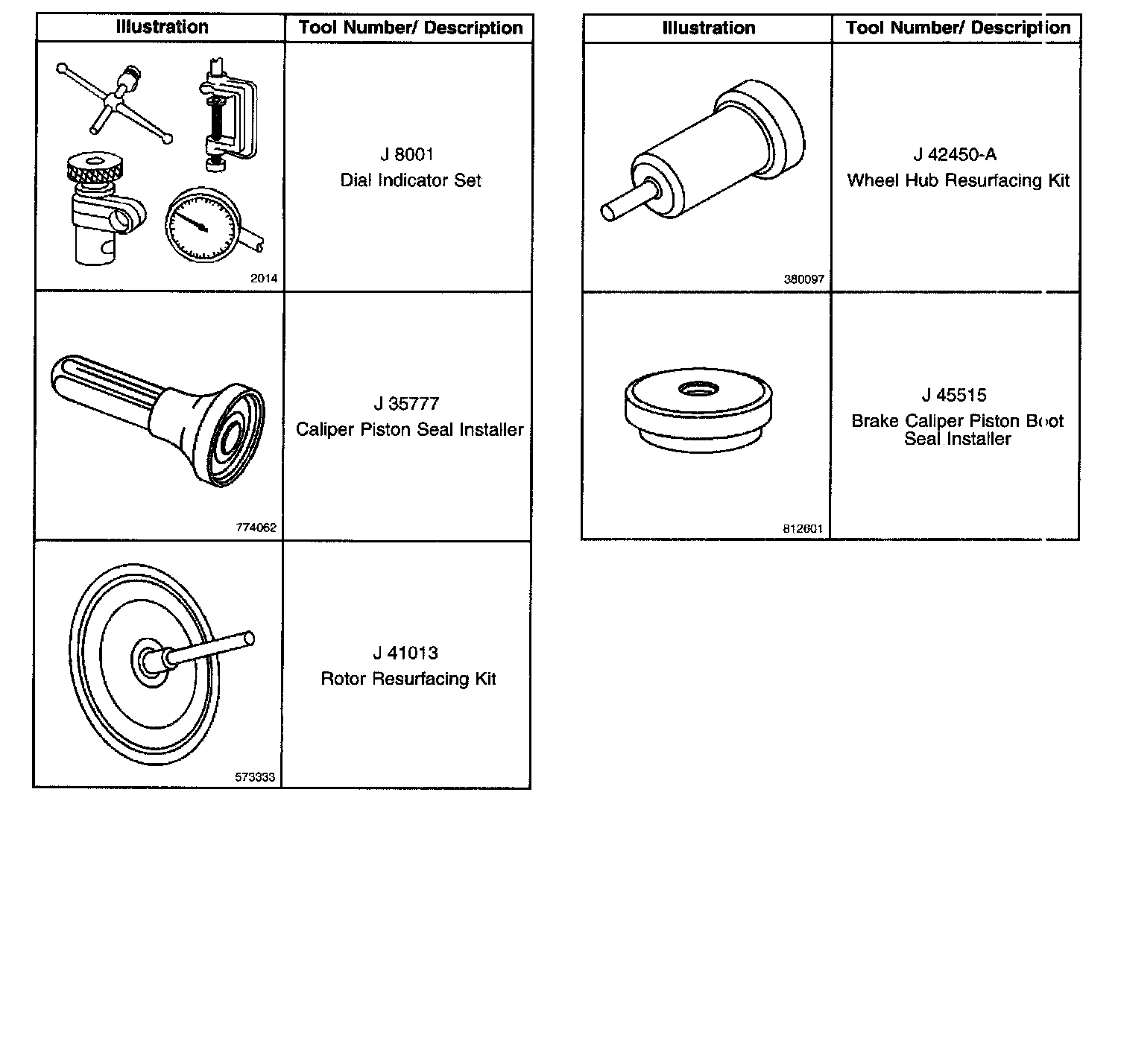 | Illustration | Tool Number/ Description |
|---|---|
| 2014 | J 8001 Dial Indicator Set |
| 774062 | J 35777 Caliper Piston Seal Installer |
| 573333 | J 41013 Rotor Resurfacing Kit |

| Illustration | Tool Number/ Description |
|---|---|
| 380097 | J 42450-A Wheel Hub Resurfacing Kit |
| 812601 | J 45515 Brake Caliper Piston Boot Seal Installer |