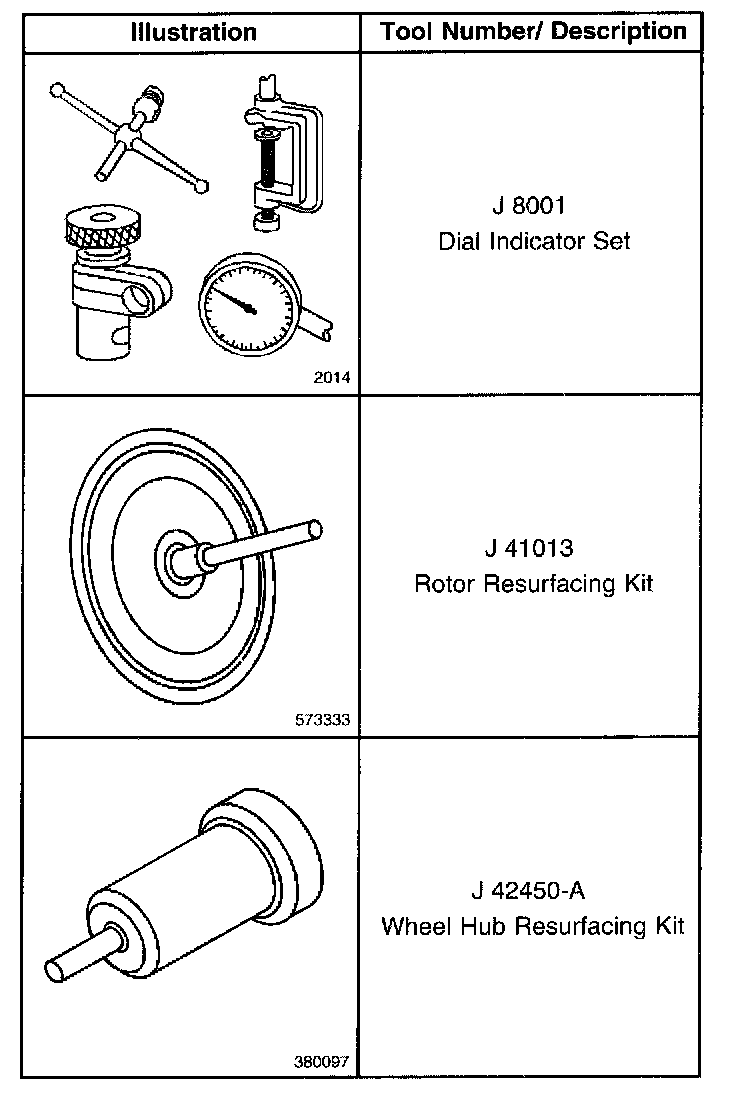 | Illustration | Tool Number/ Description |
|---|---|
| 2014 | J 8001 Dial Indicator Set |
| 573333 | J 41013 Rotor Resurfacing Kit |
| 380097 | J 42450-A Wheel Hub Resurfacing Kit |