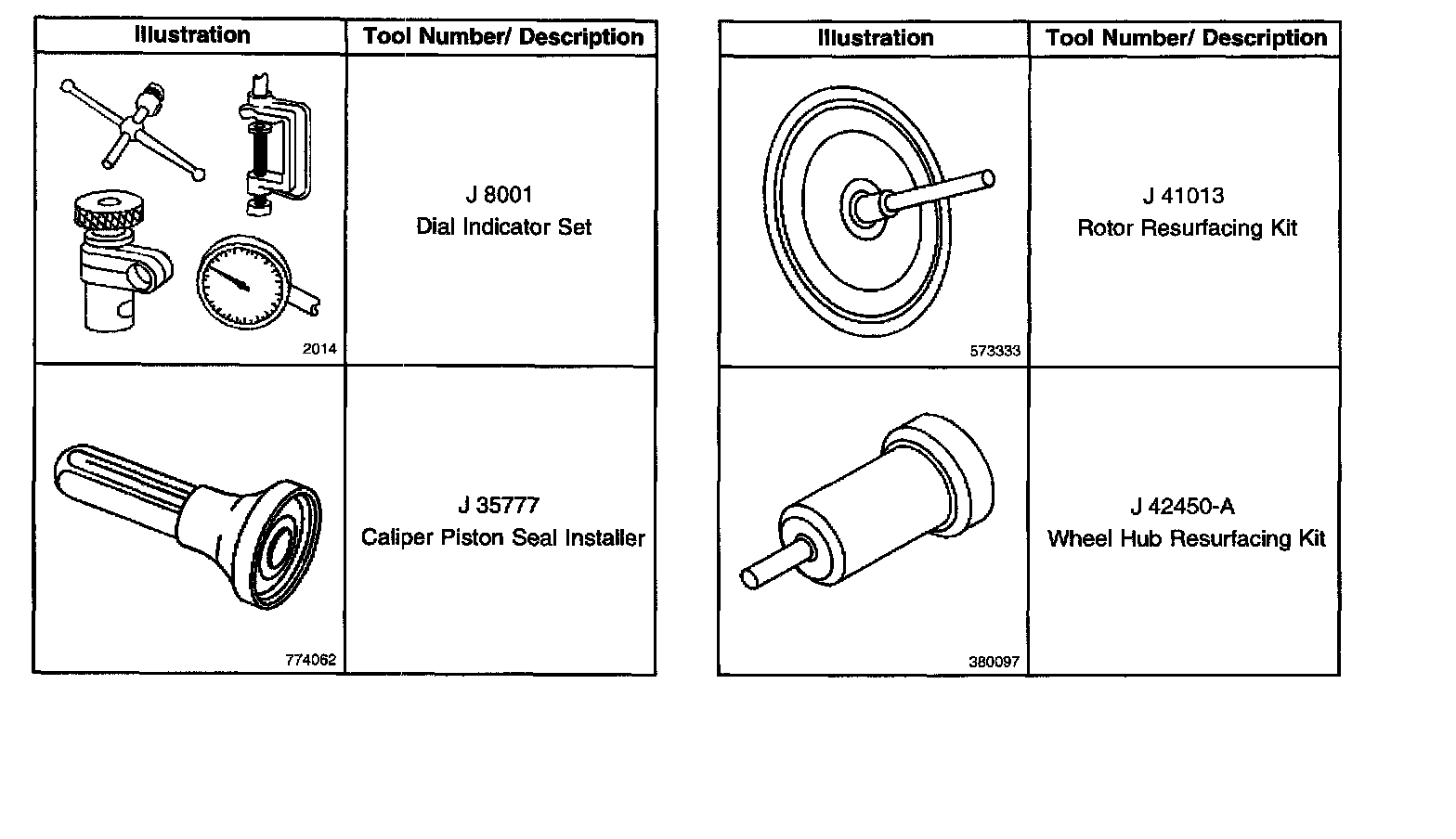 | Illustration | Tool Number/ Description |
|---|---|
| 2014 | J 8001 Dial Indicator Set |
| 774062 | J 35777 Caliper Piston Seal Installer |

| Illustration | Tool Number/ Description |
|---|---|
| 573333 | J 41013 Rotor Resurfacing Kit |
| 380097 | J 42450-A Wheel Hub Resurfacing Kit |