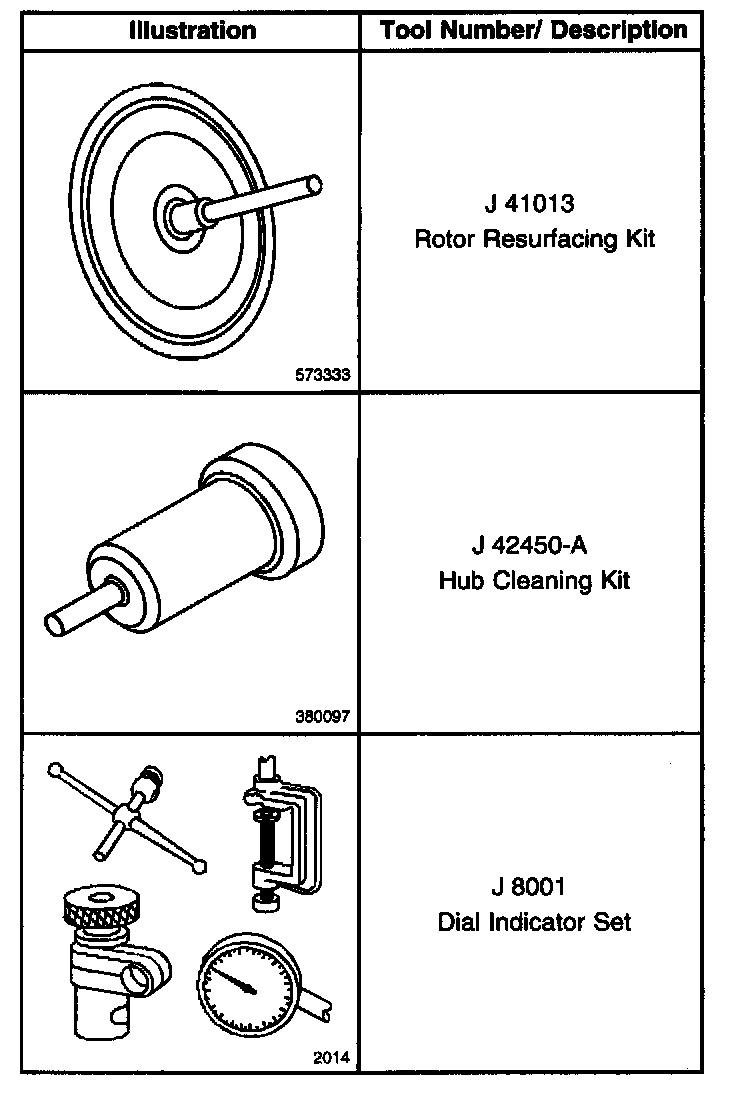 | Illustration | Tool Number/ Description |
|---|---|
| 573333 | J 41013 Rotor Resurfacing Kit |
| 380097 | J 42450-A Hub Cleaning Kit |
| 2014 | J 8001 Dial Indicator Set |