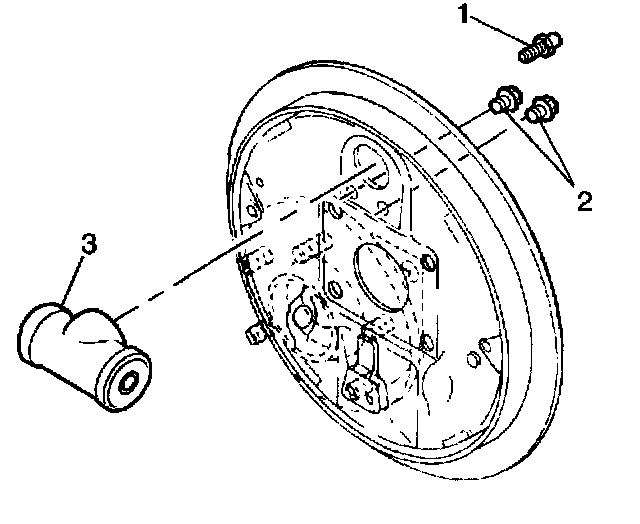 1
2
3