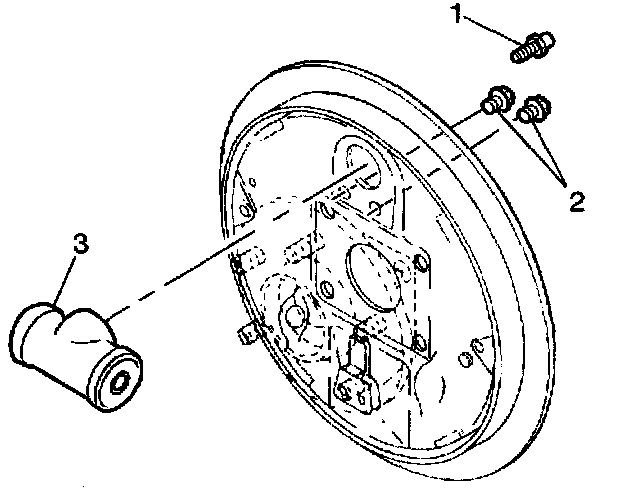 1
2
3