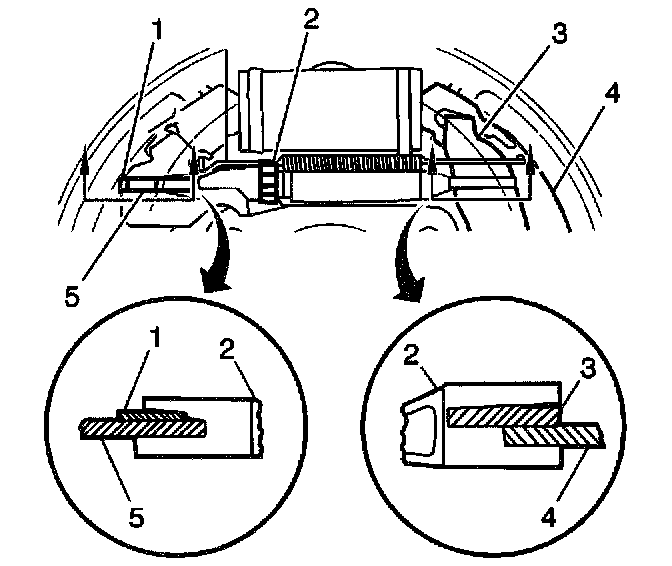 1
2
3
4
5
1
2
5
2
3
4